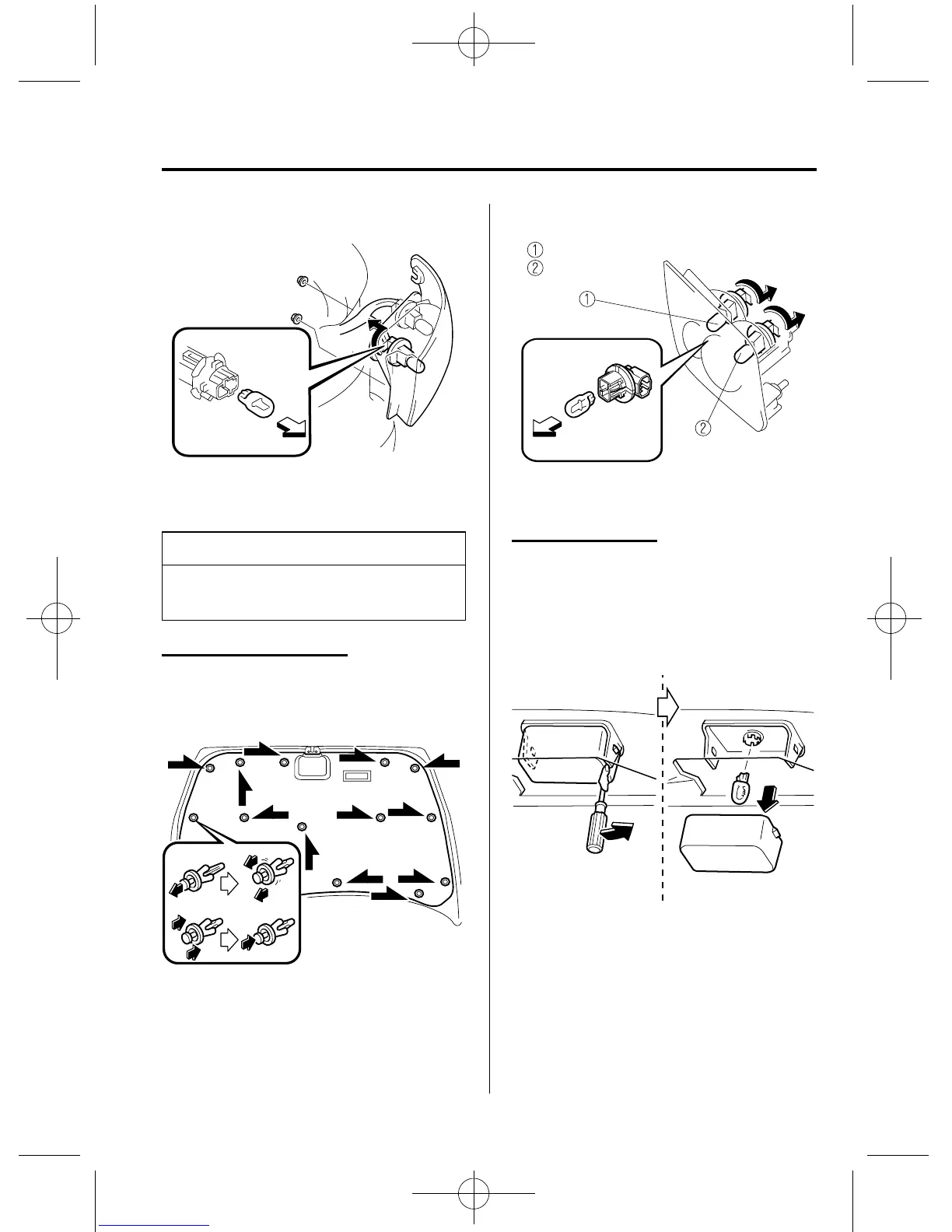 ①
②

①

②