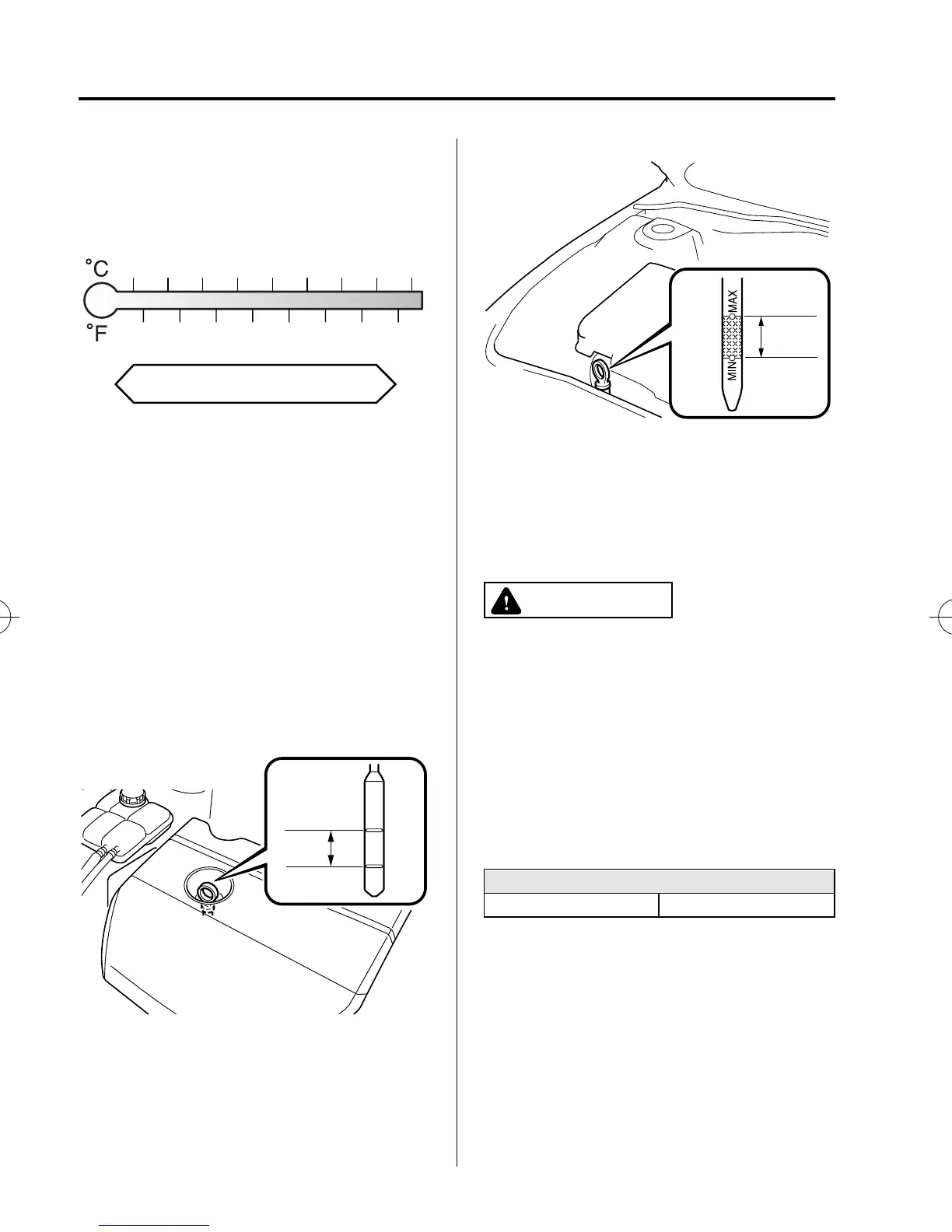 °C

°F

MAX

MIN