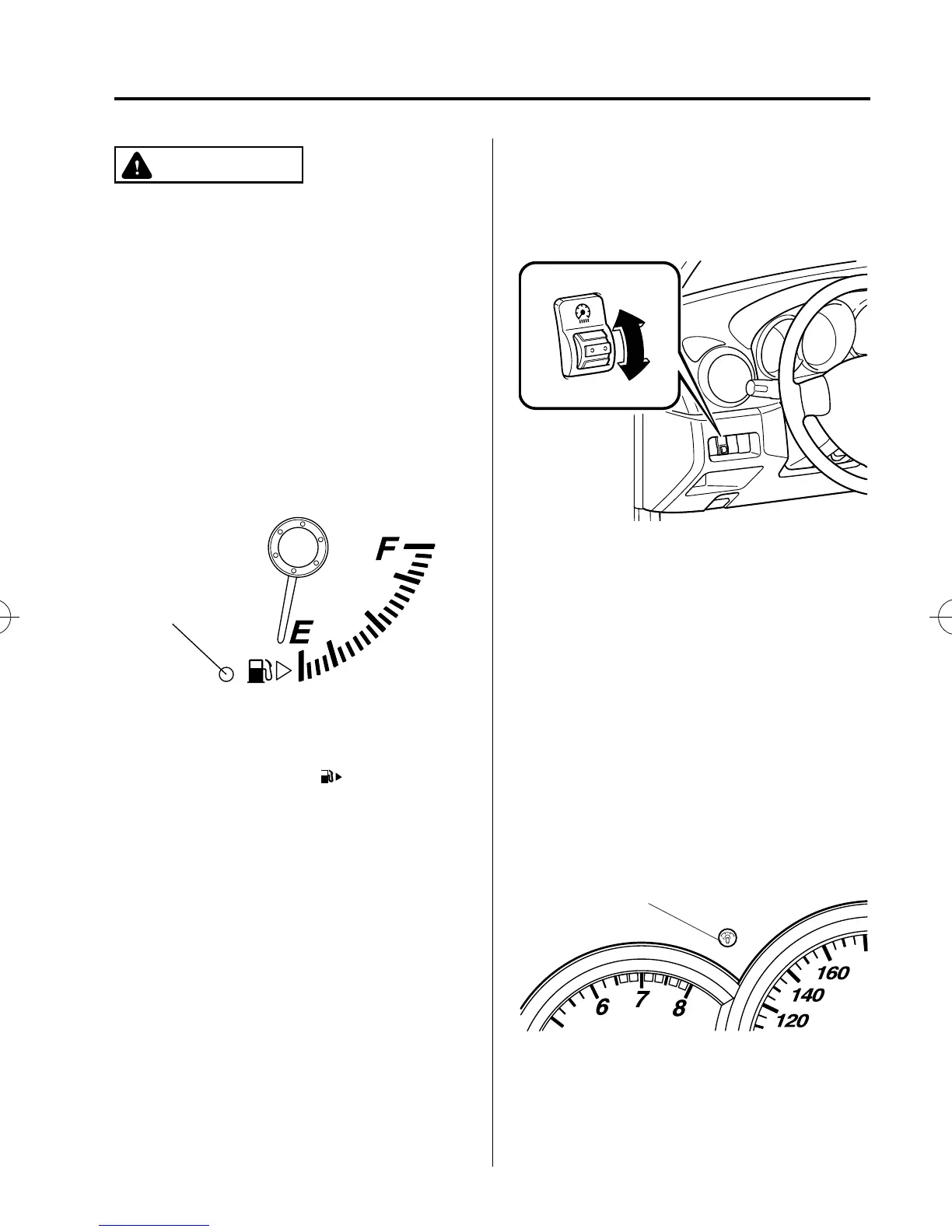 F

E

6

7

8

160

140

120