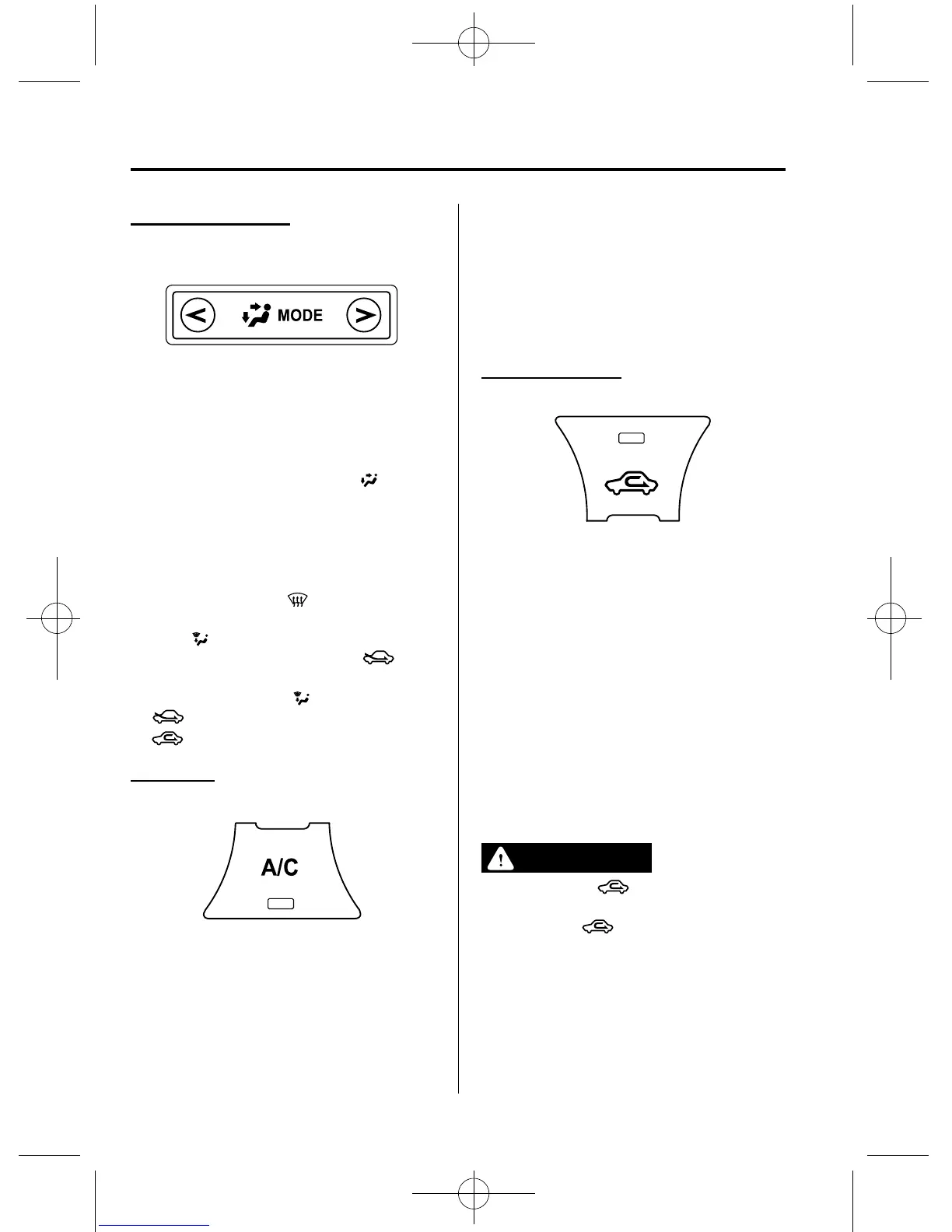 MODE

A/C