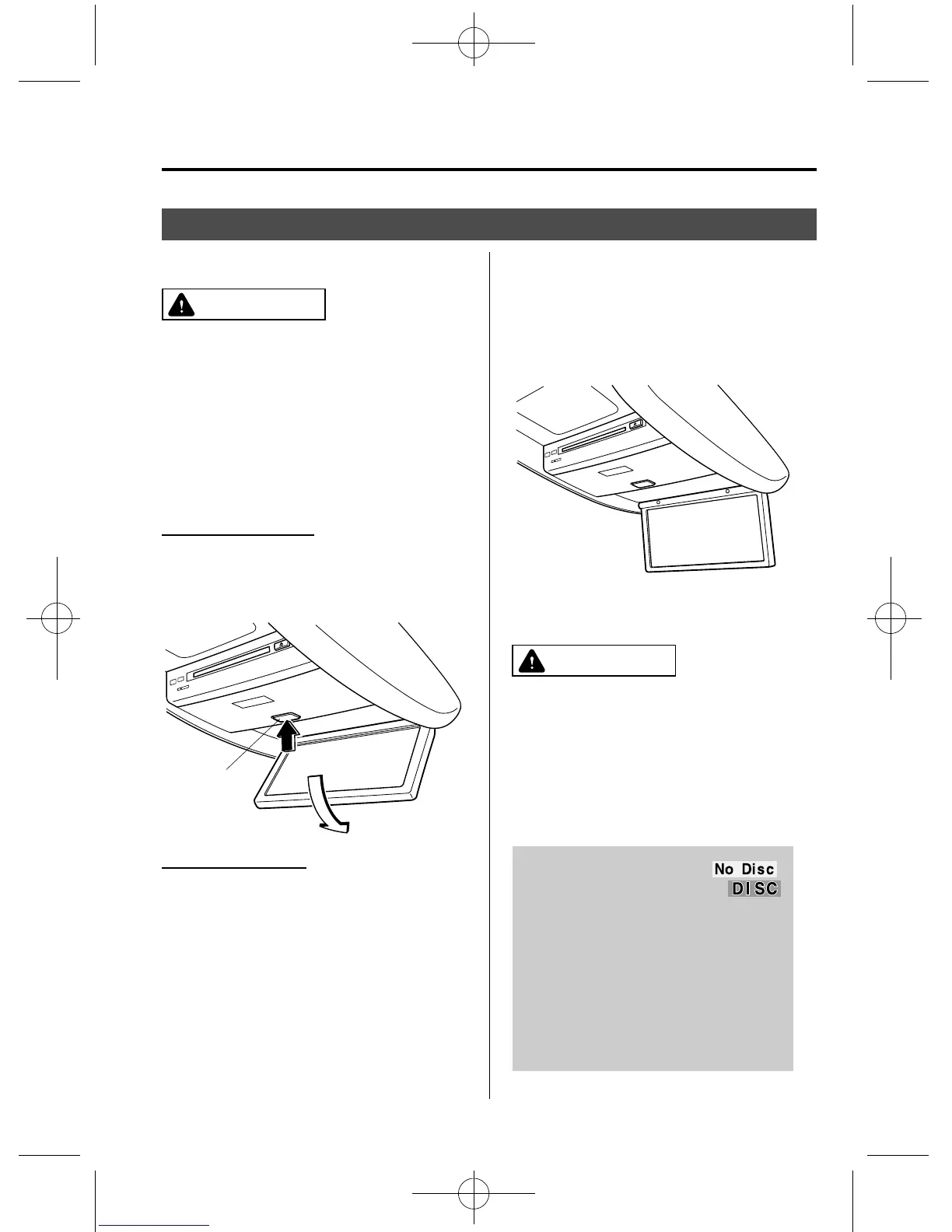 No Disc
DISC