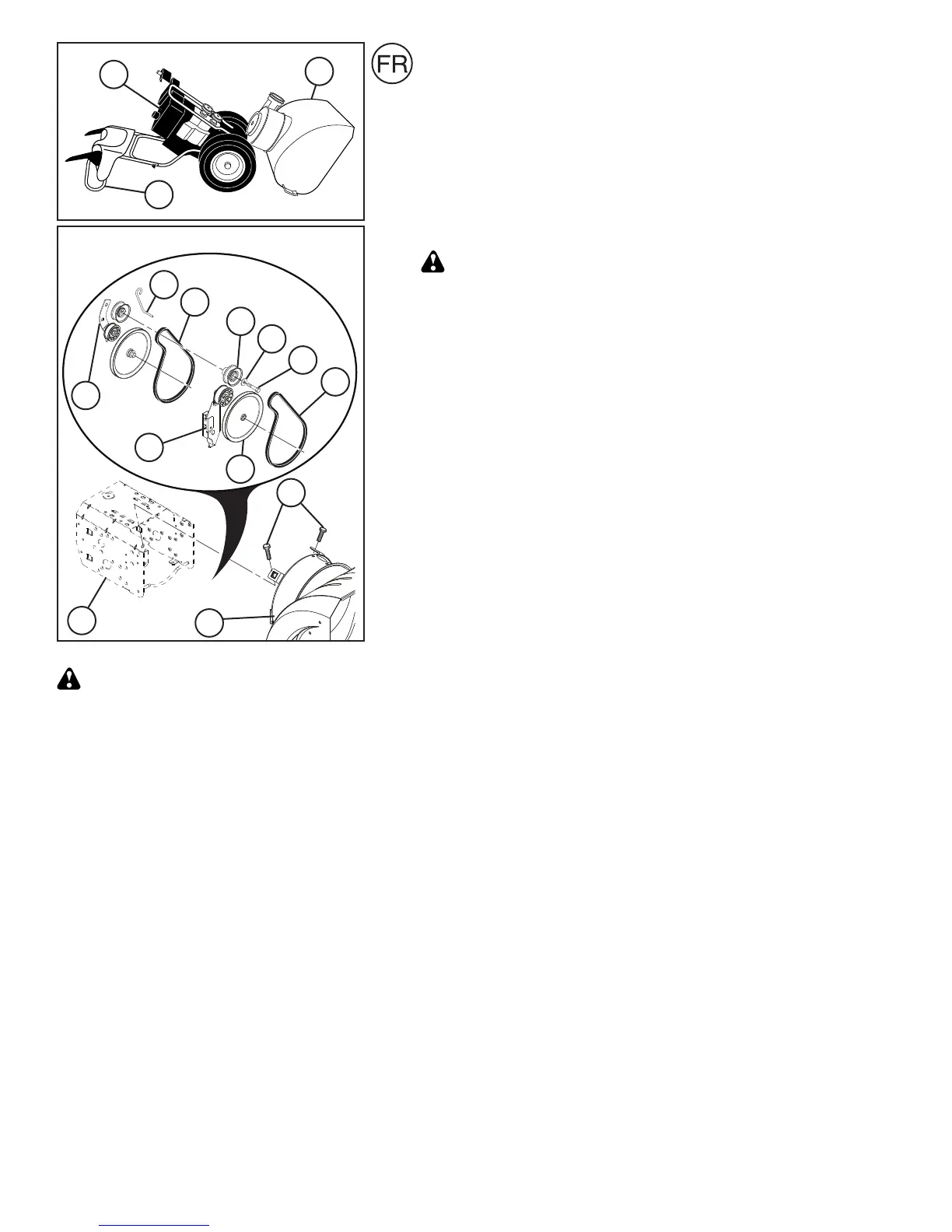 FR