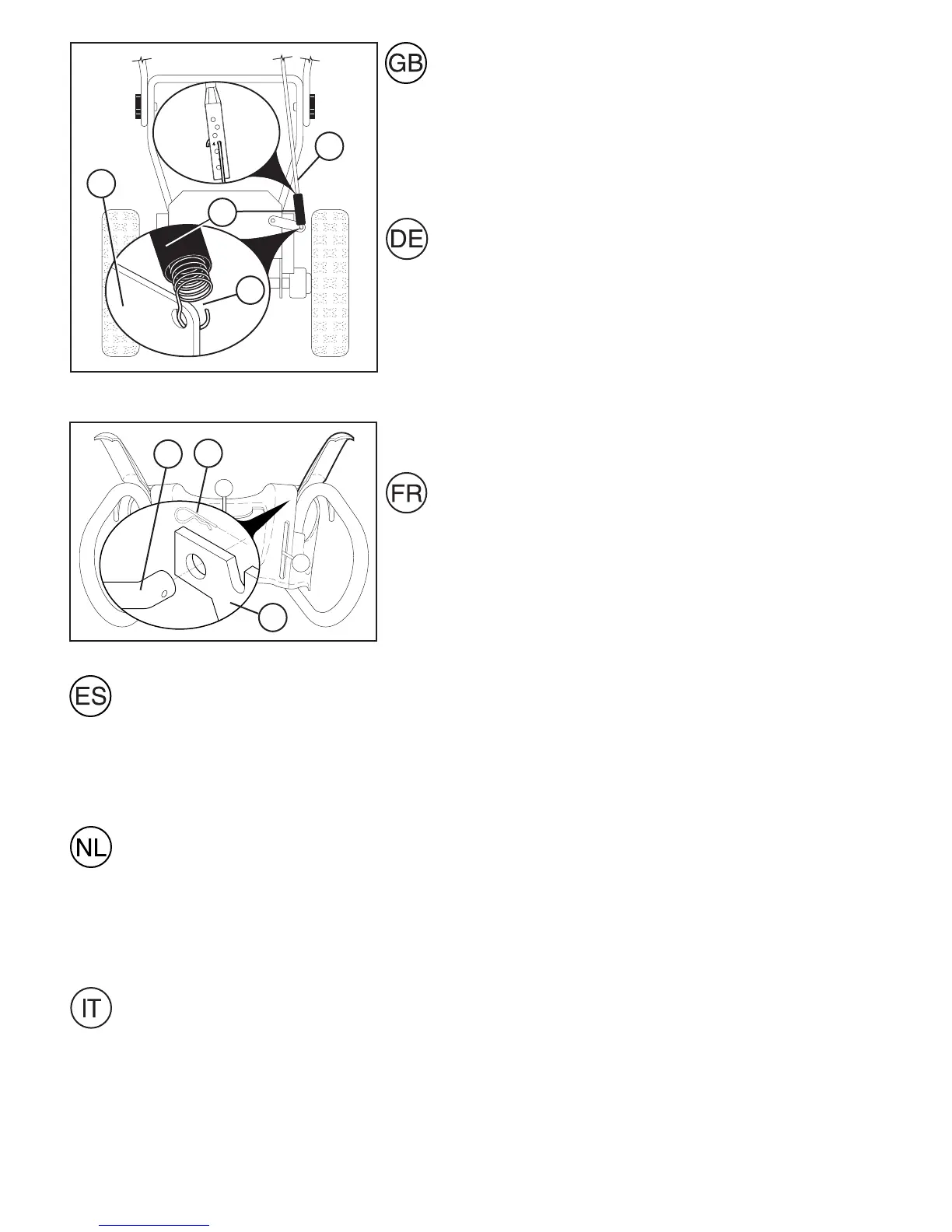 GB

DE

FR

ES

NL

IT