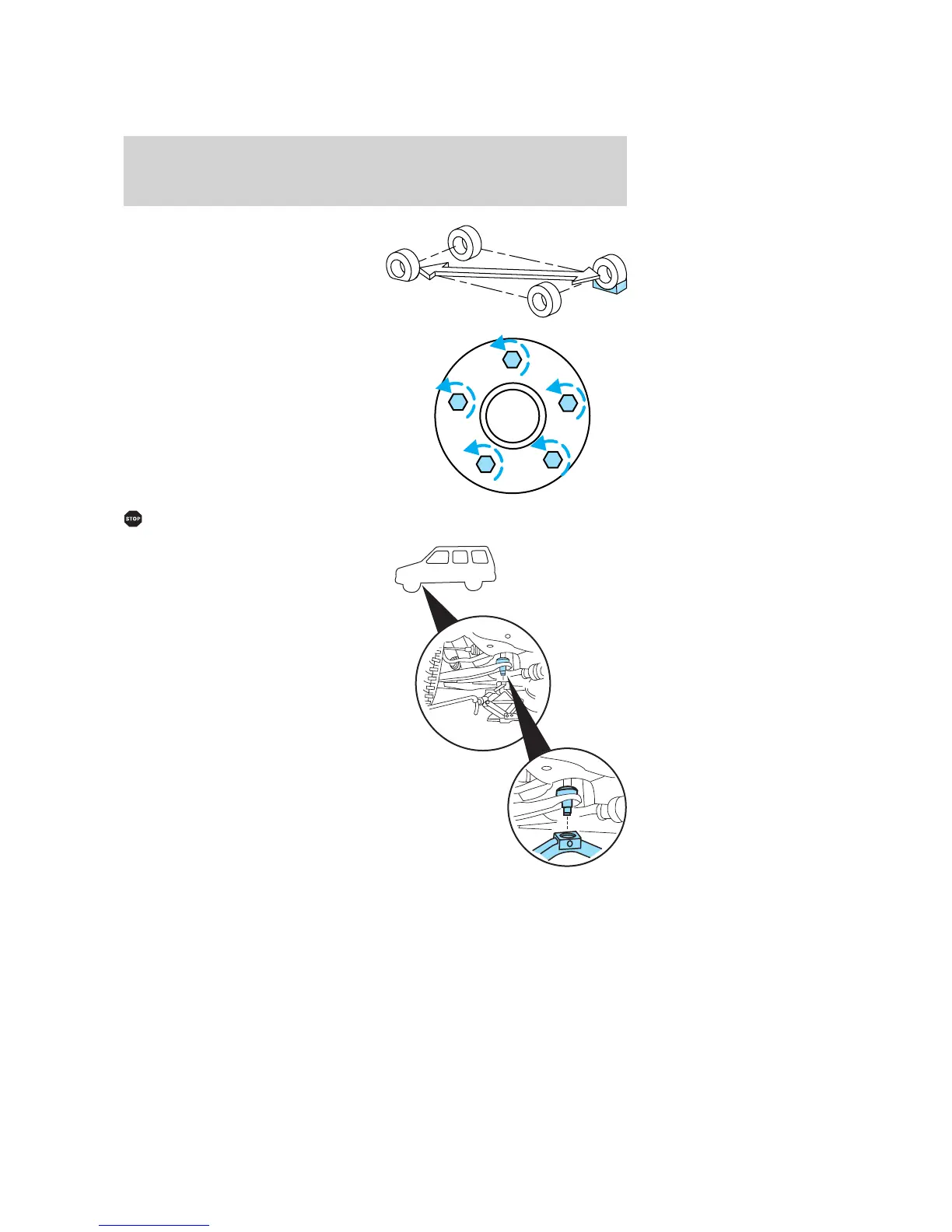 STOP