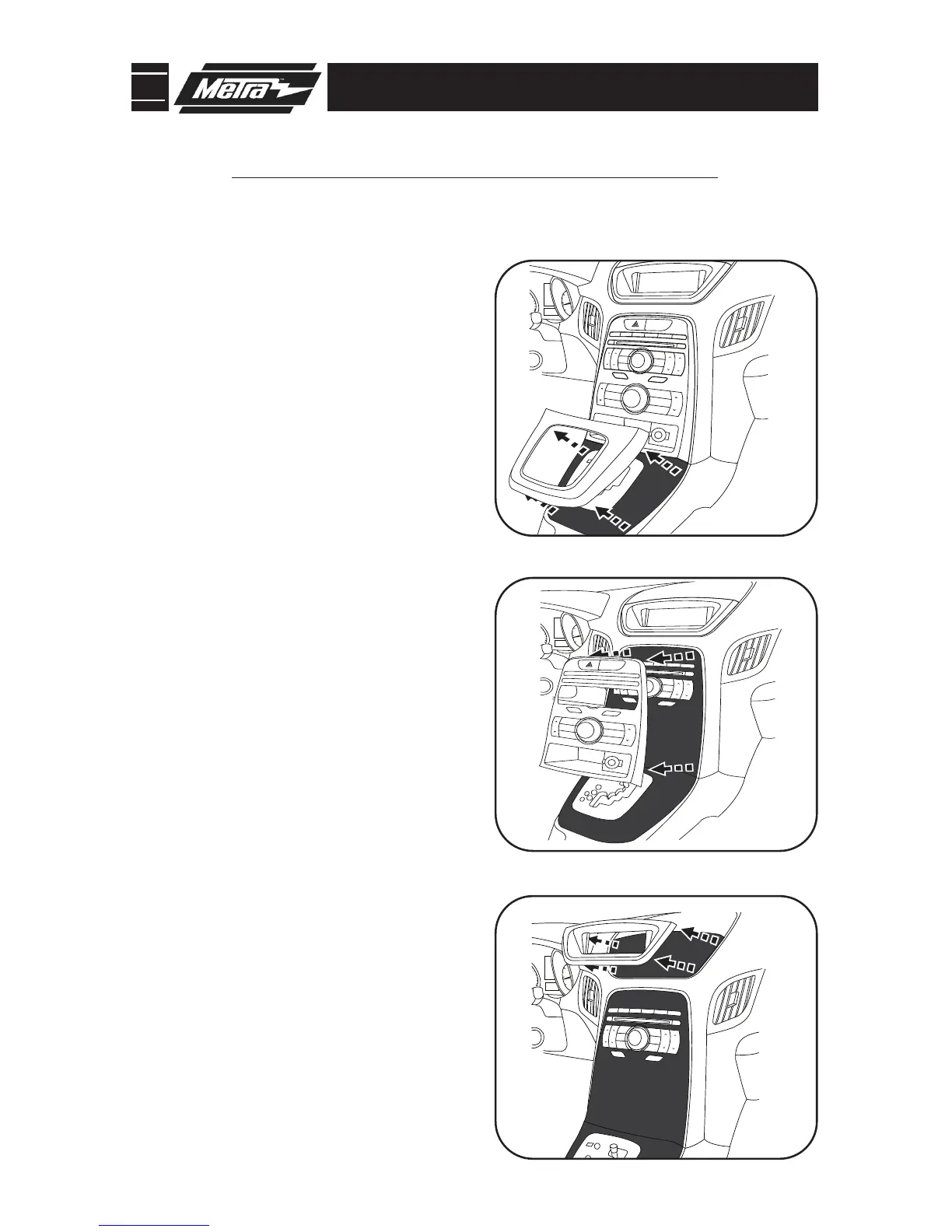 Metra