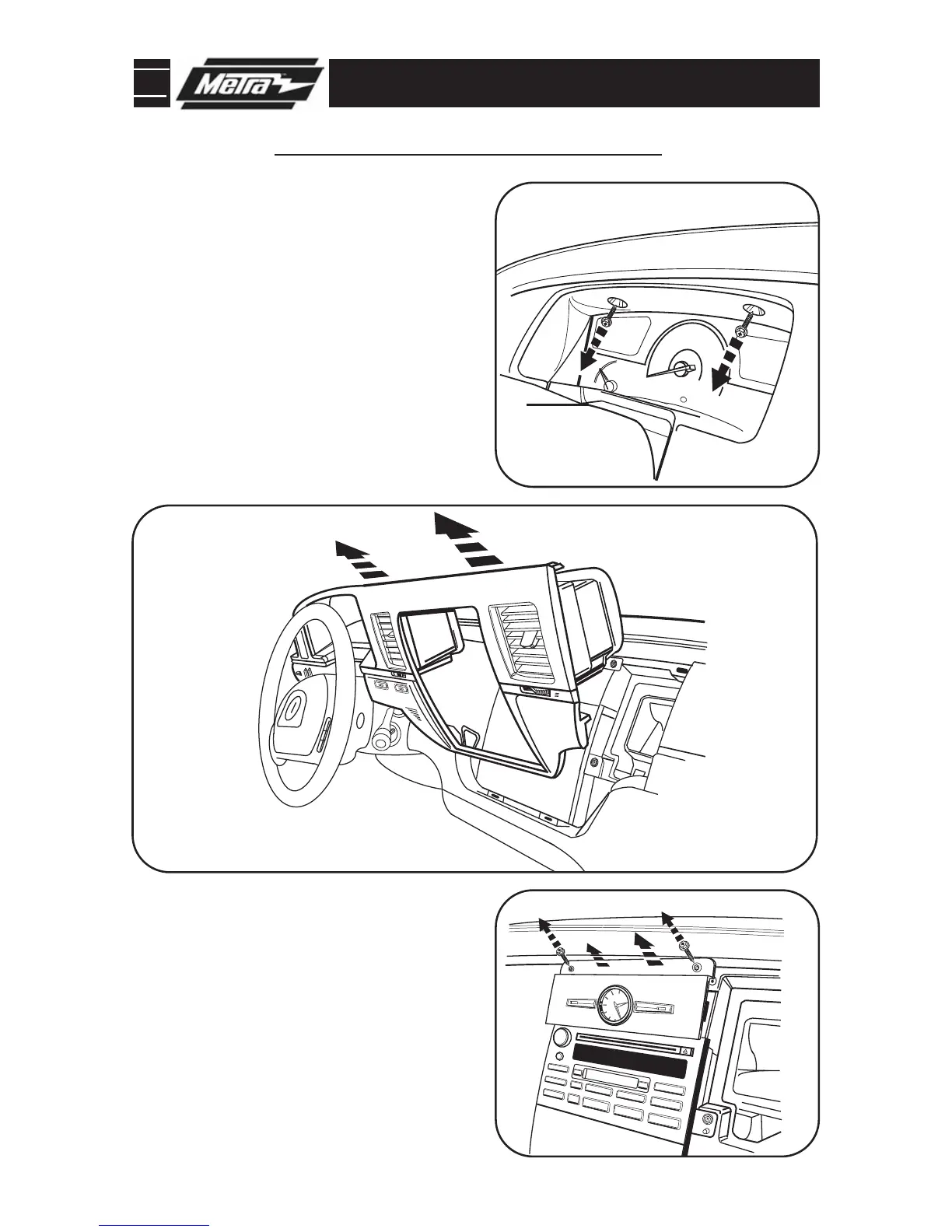 Metra