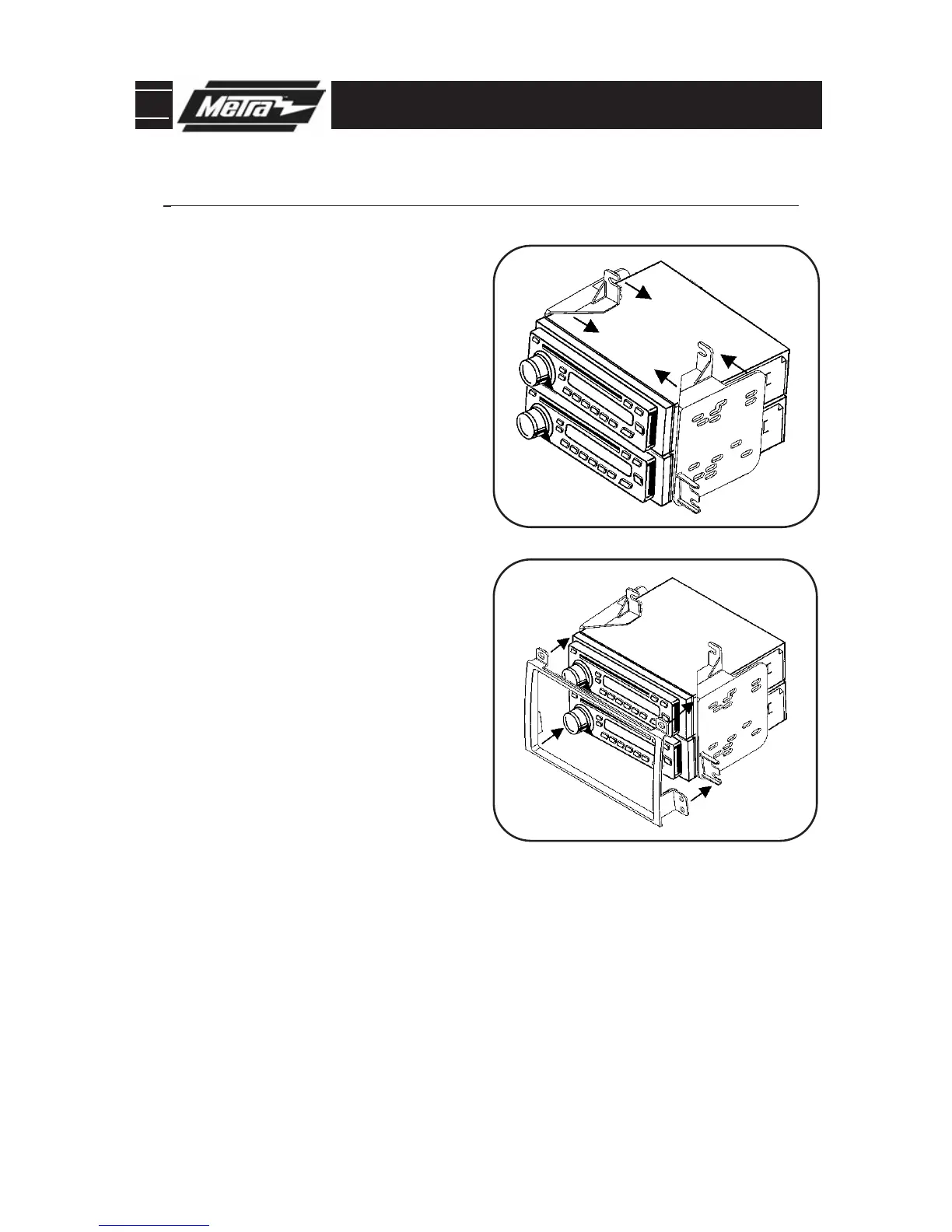 Metra