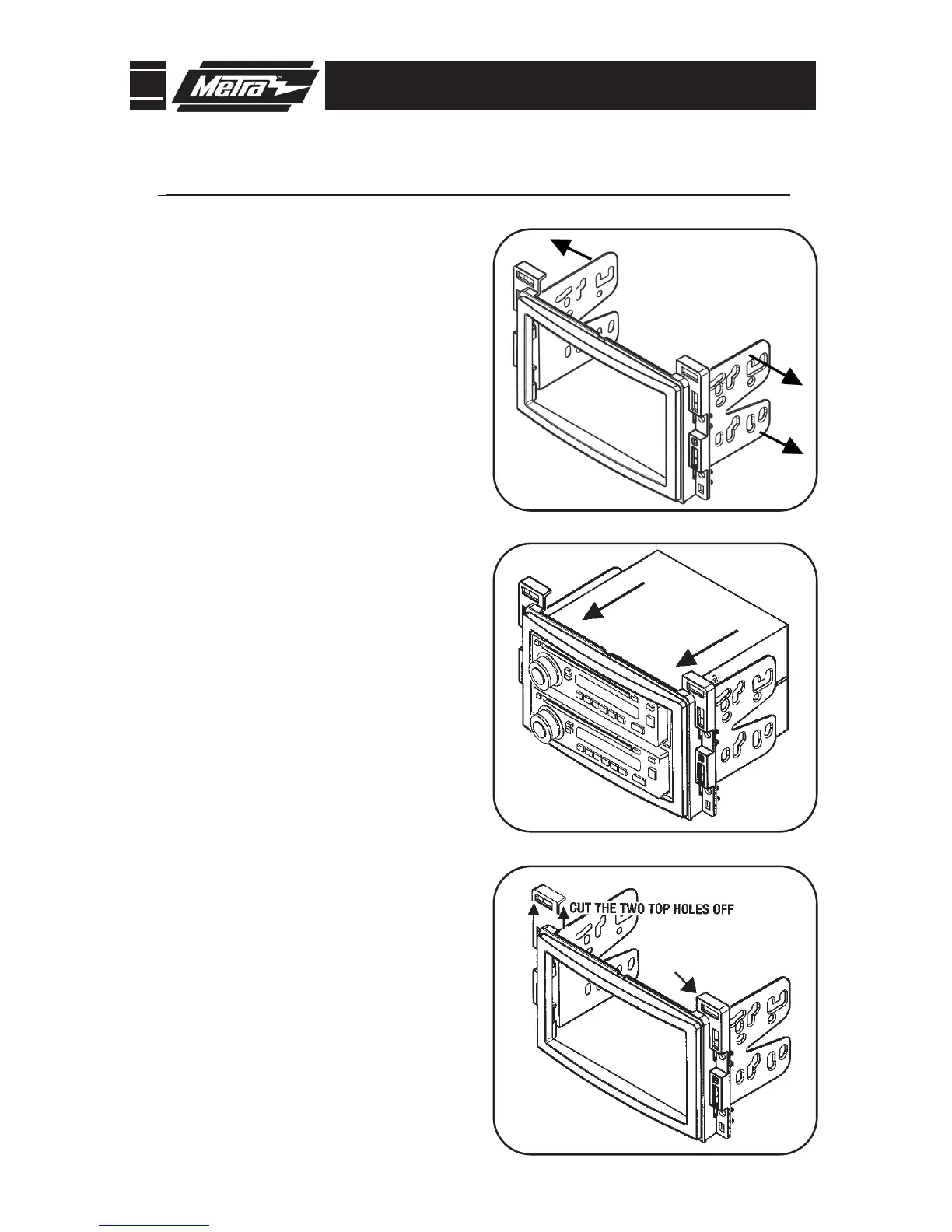 Metra

CUT THE TWO TOP HOLES OFF