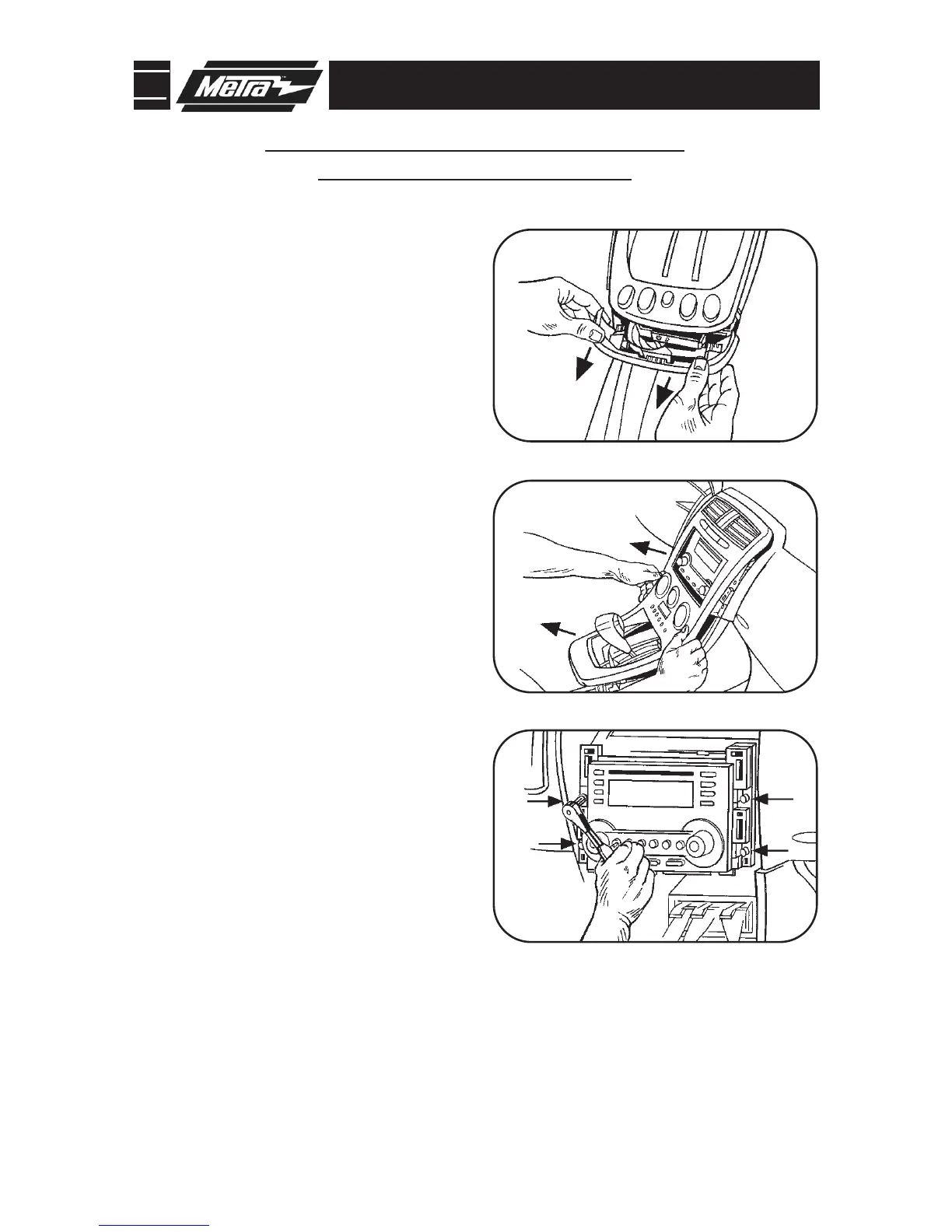 Metra