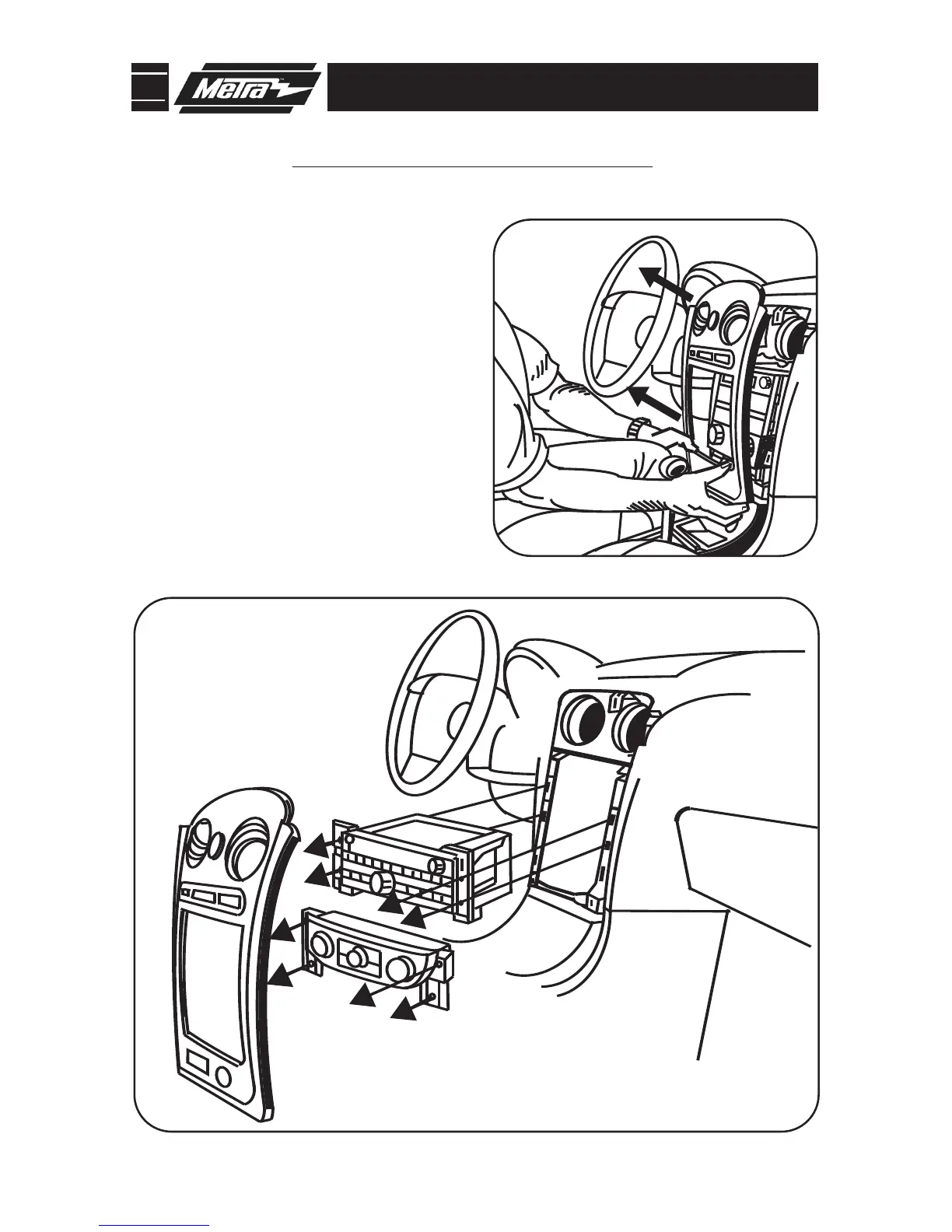 Metra