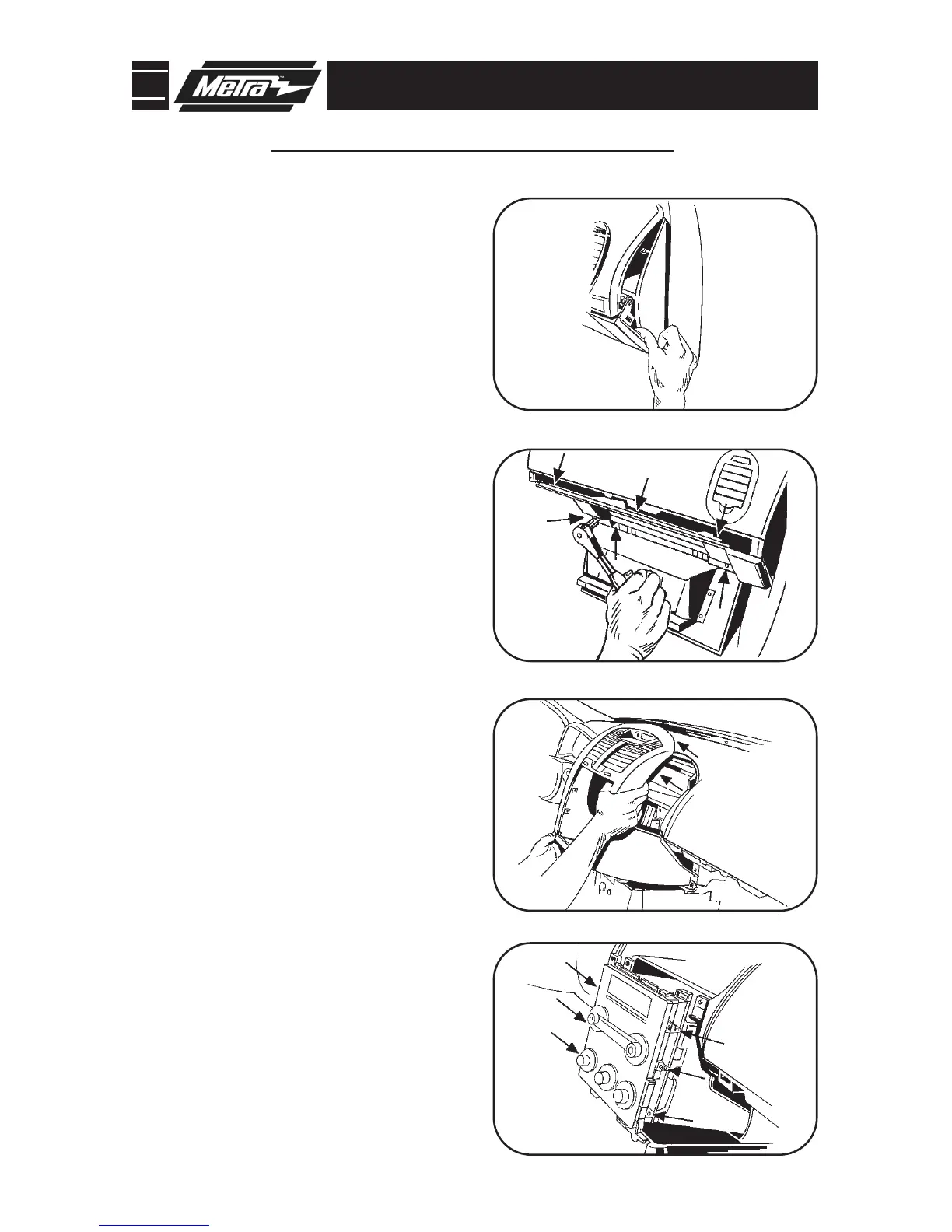 Metra