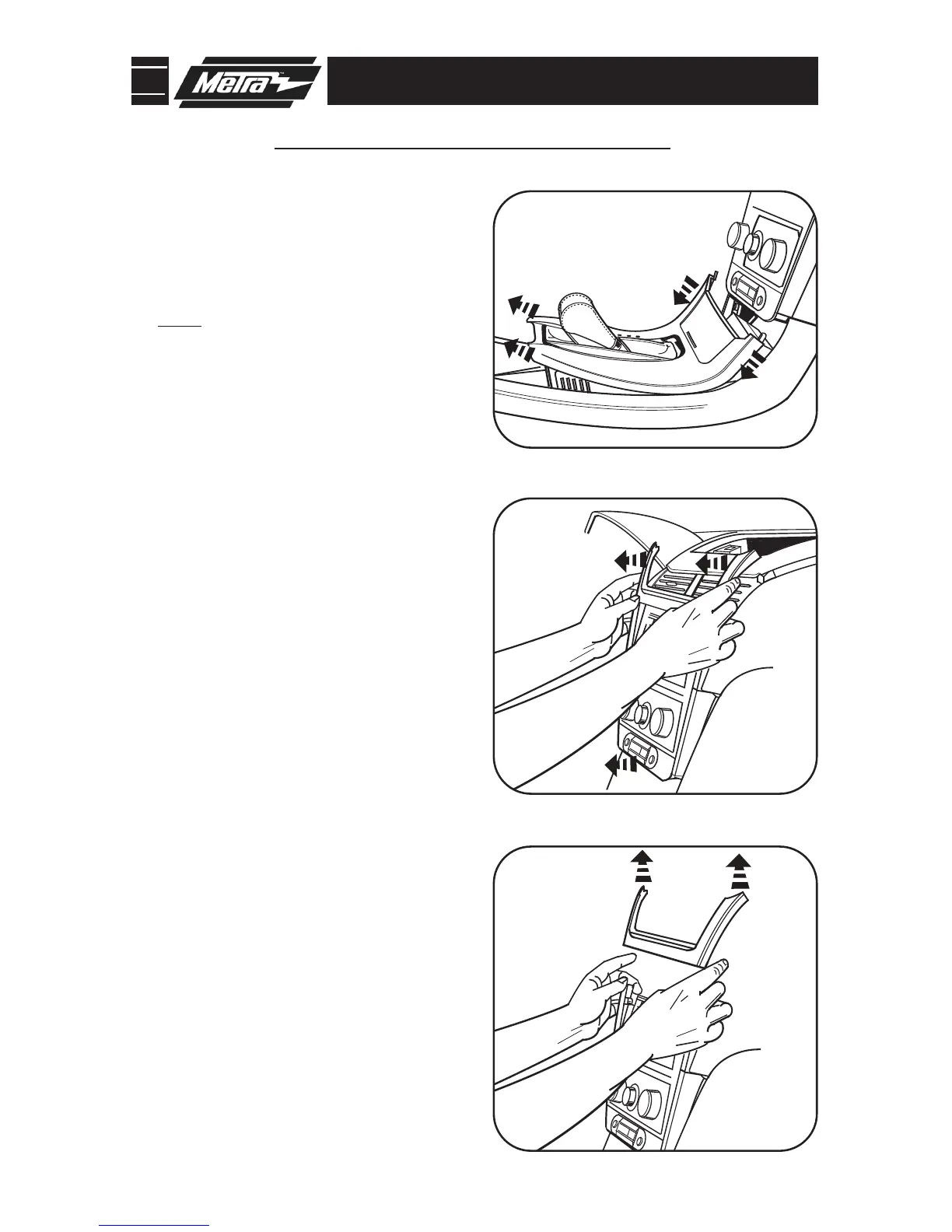 Metra