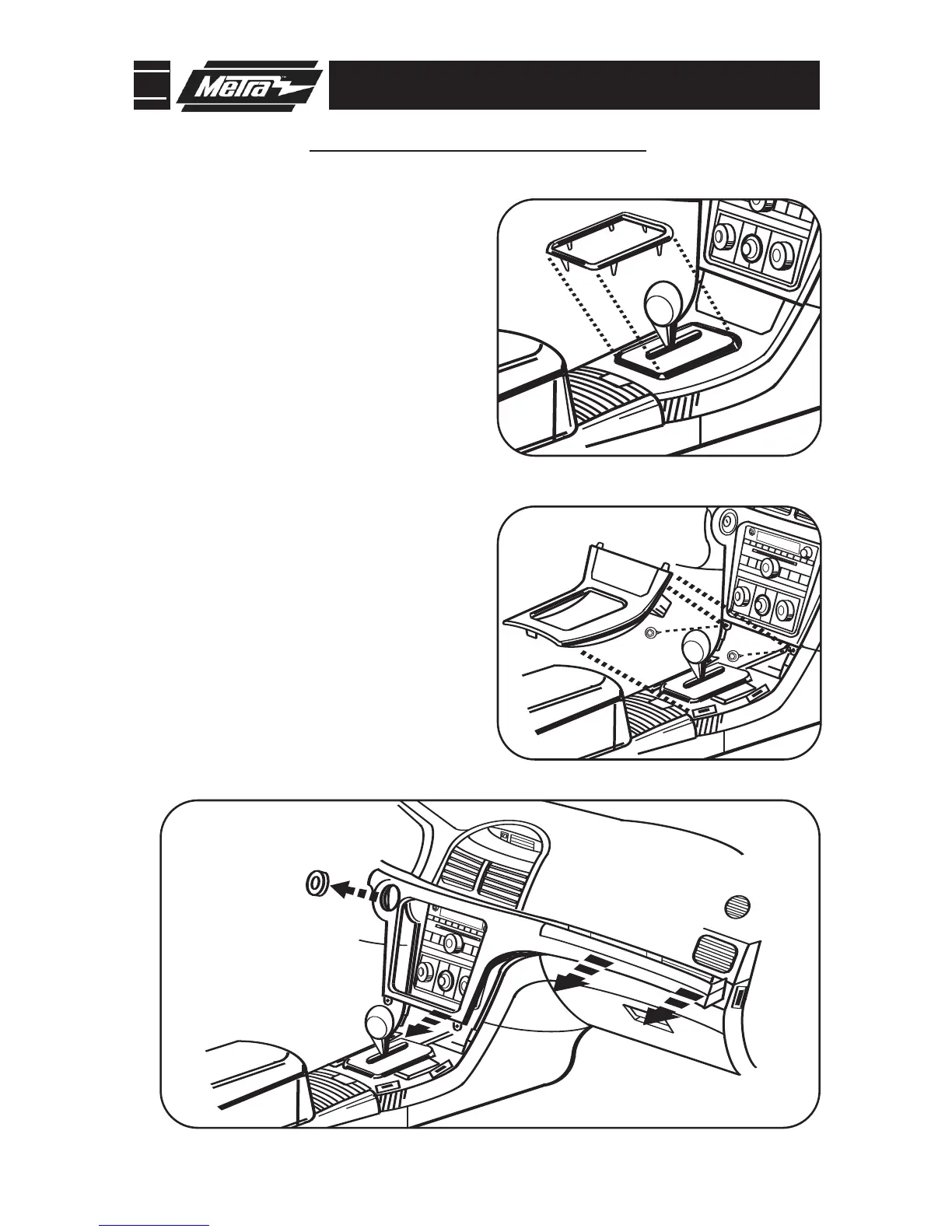 Metra