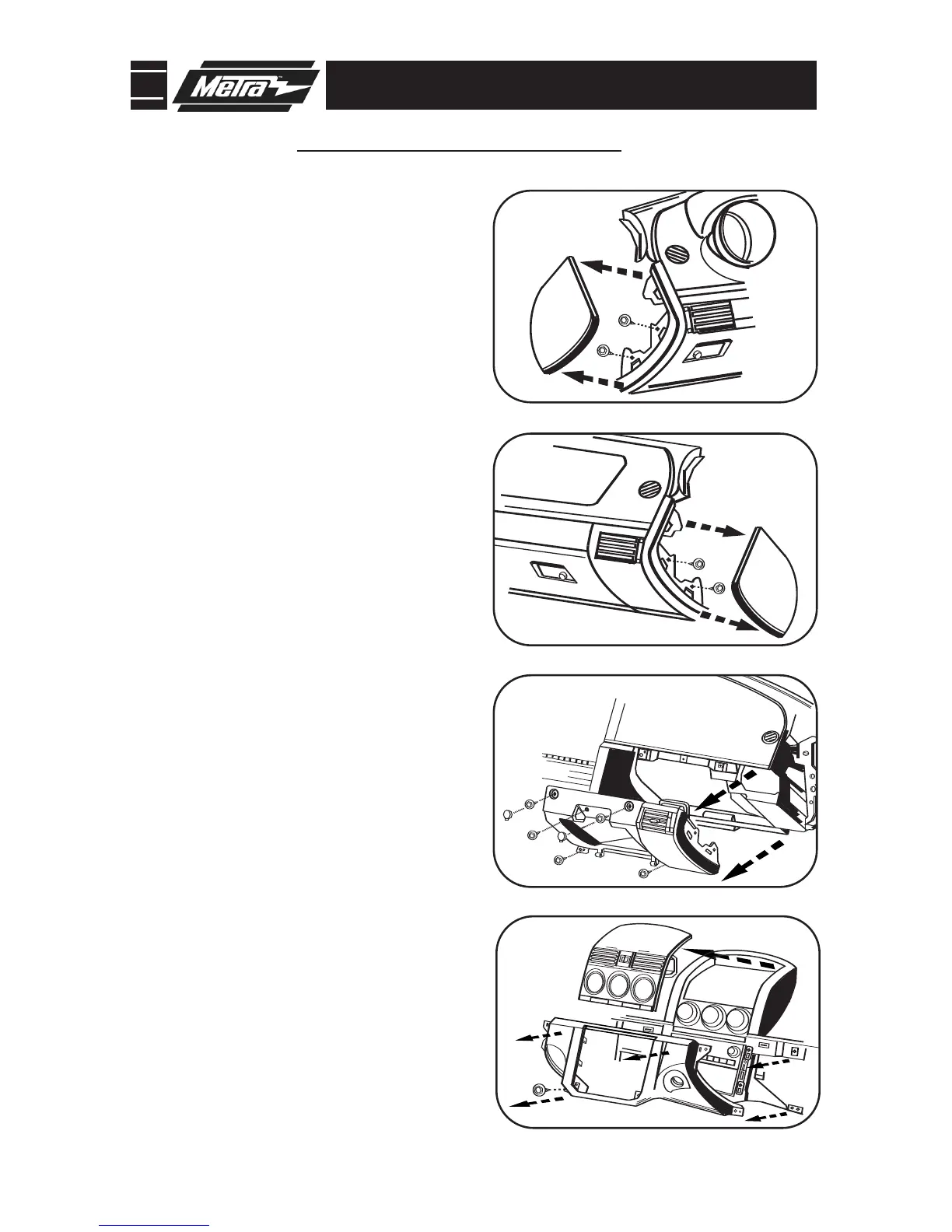 Metra