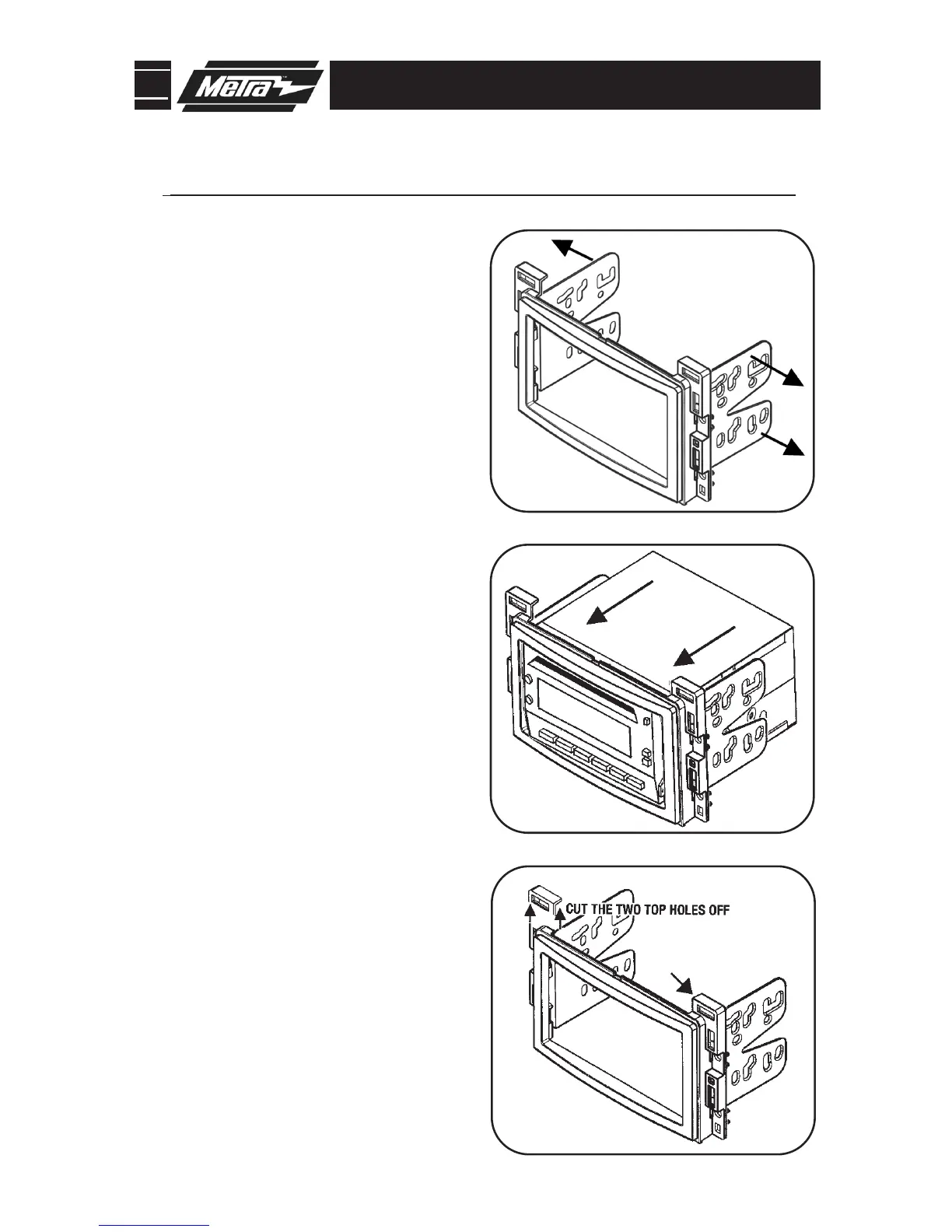 Metra

CUT THE TWO TOP HOLES OFF