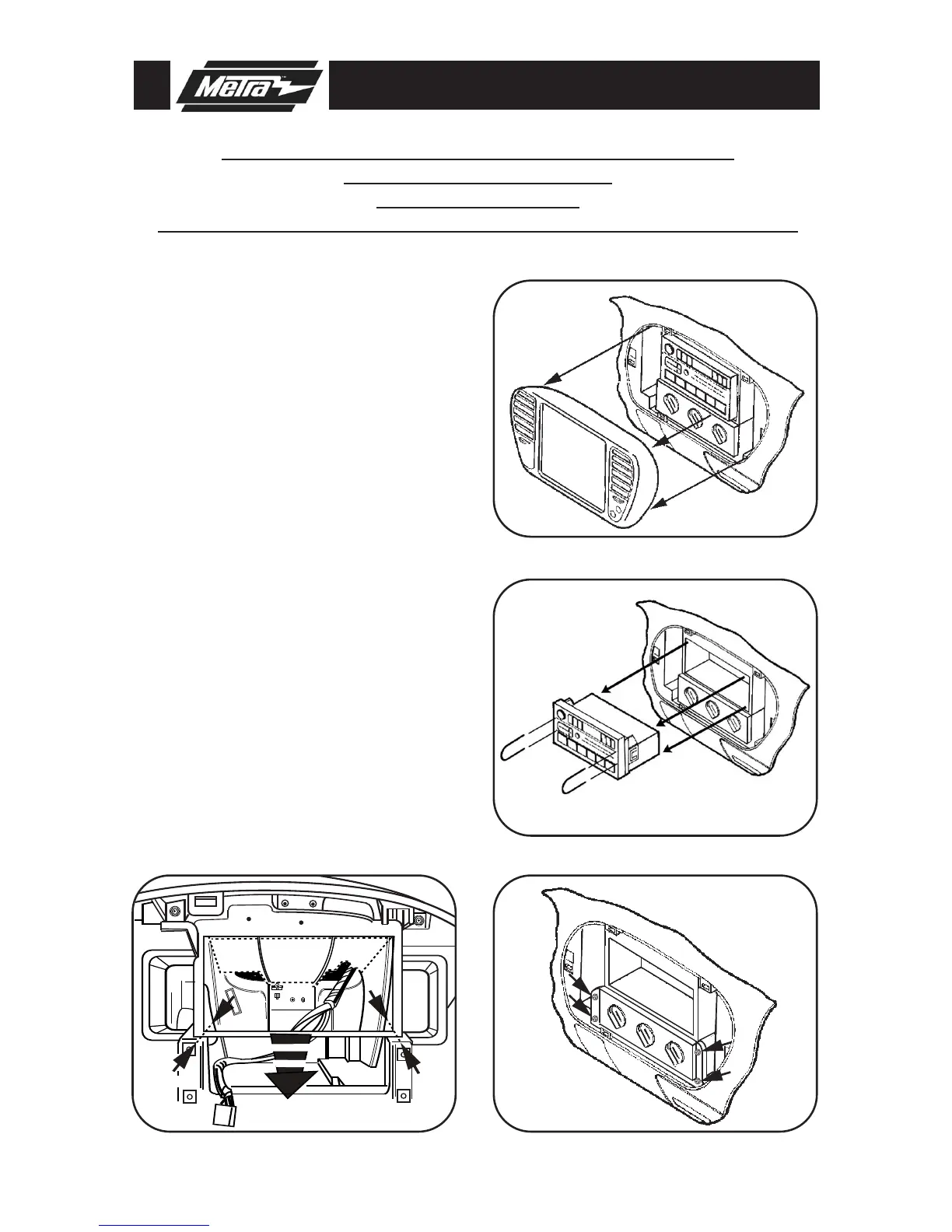 Metra