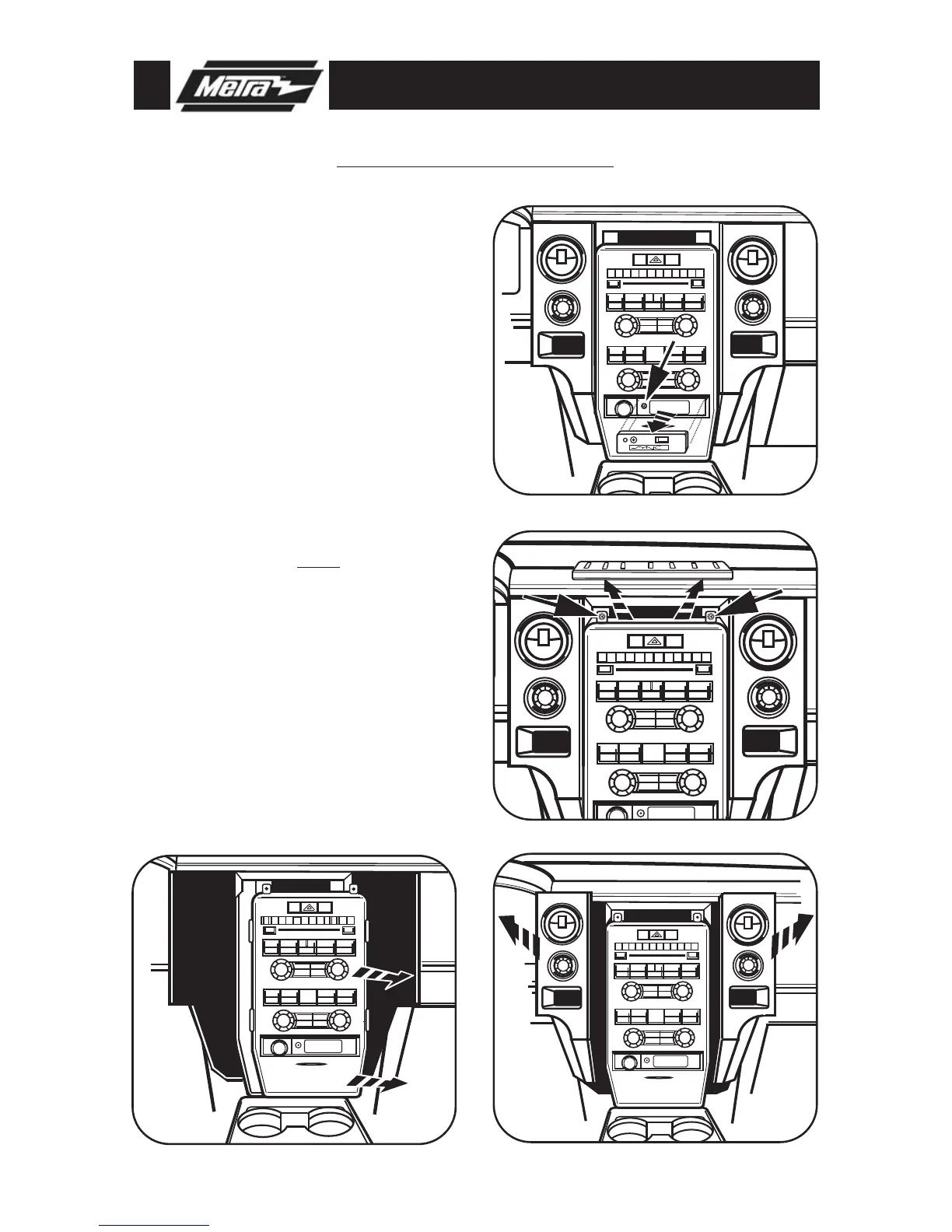 Metra