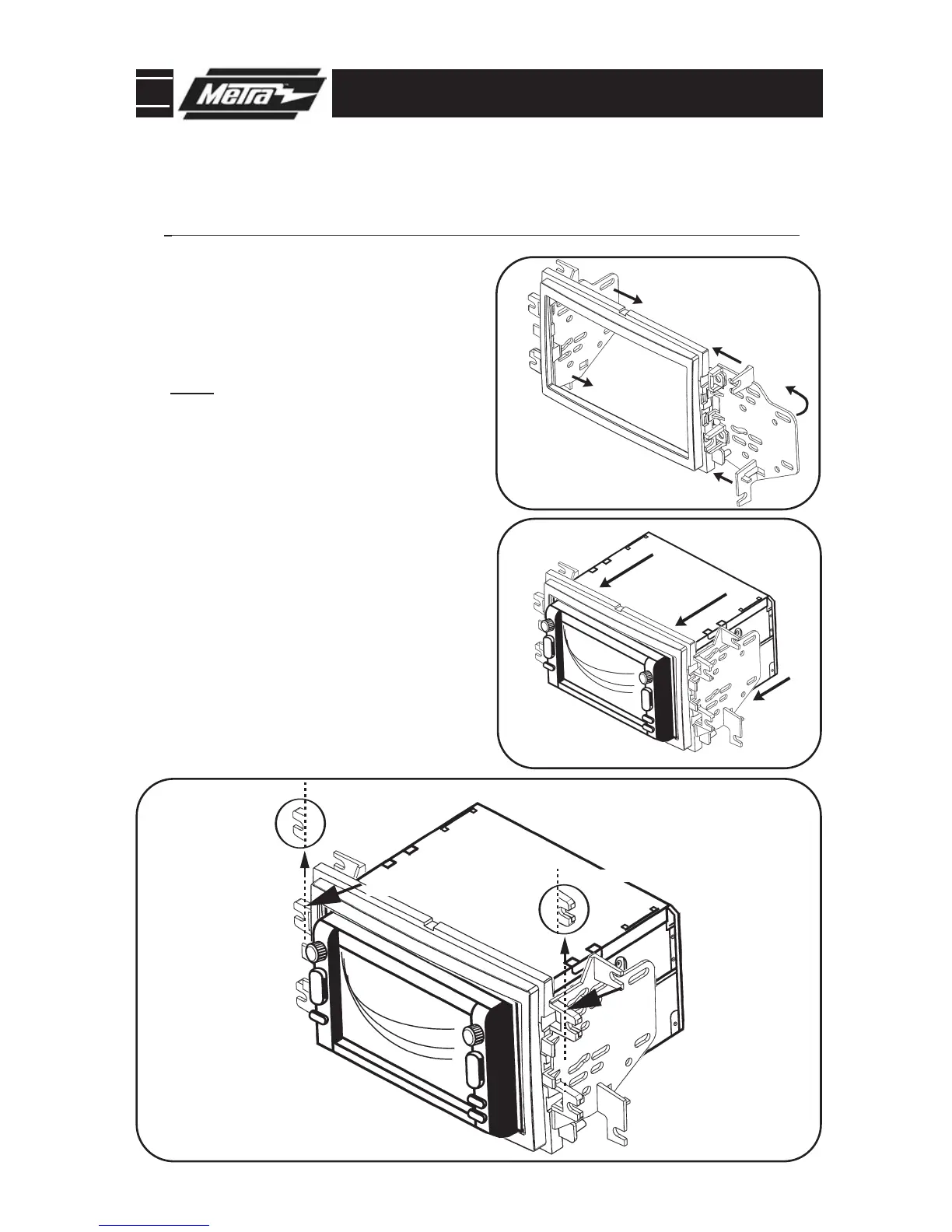 Metra