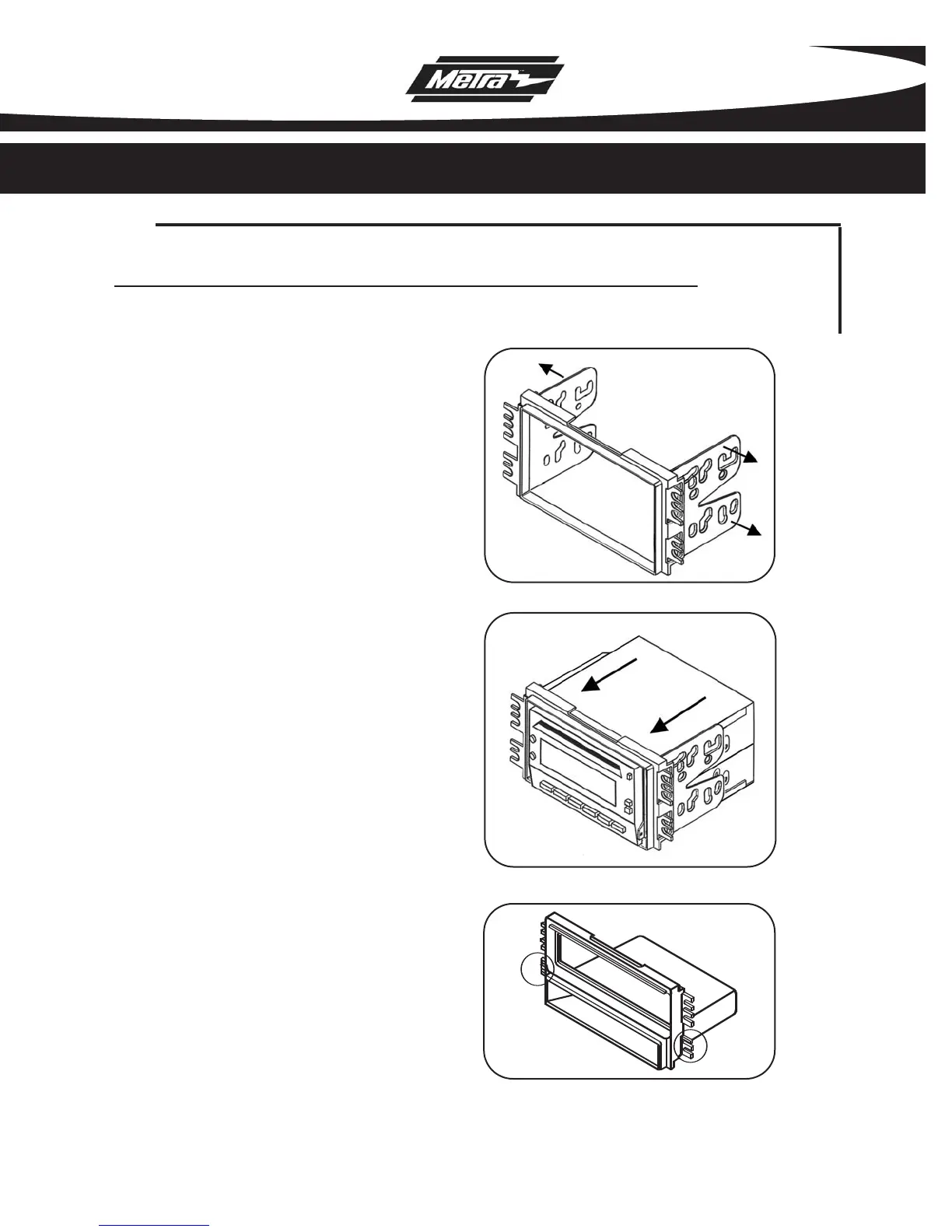 Metra