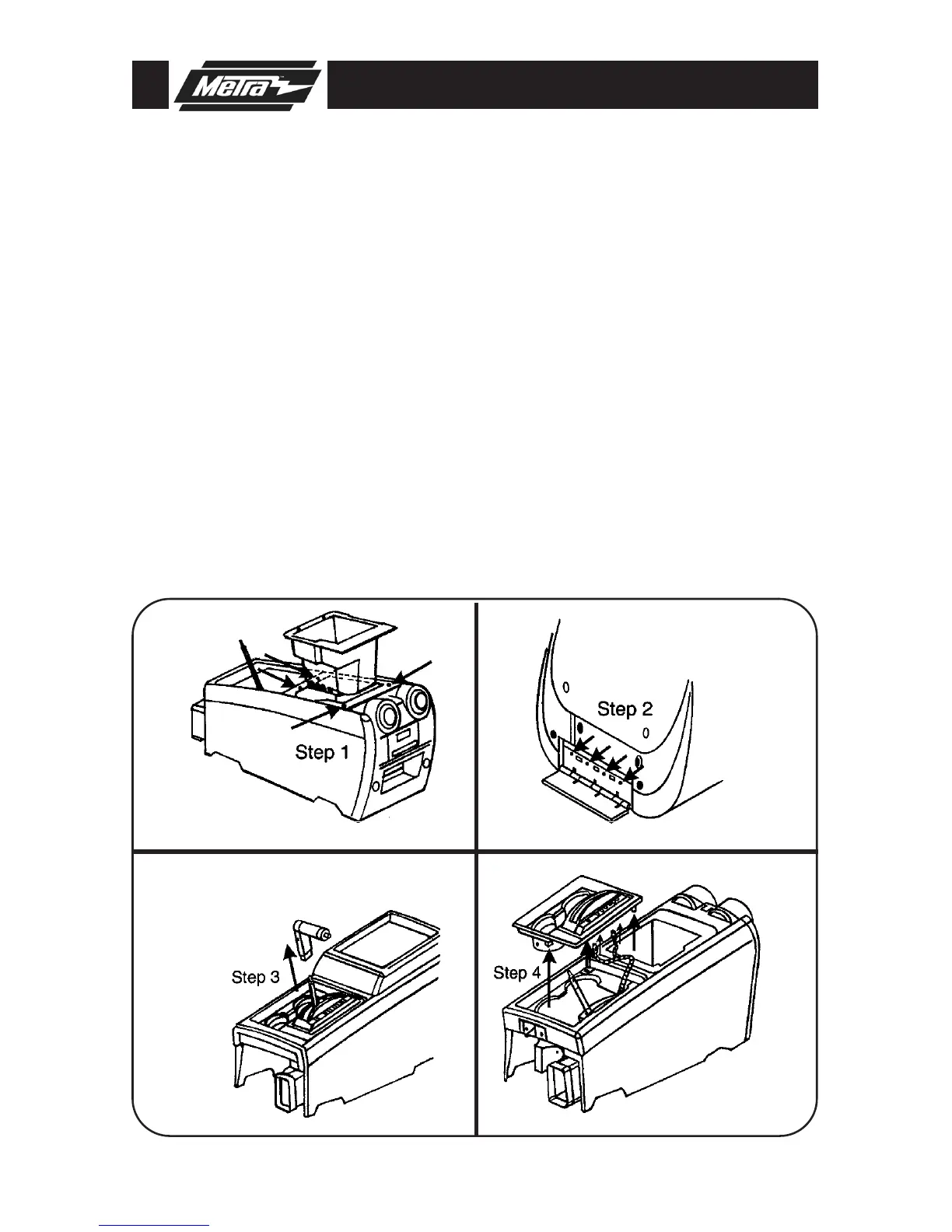 Metra

Step 1

Step 2

Step 3

Step 4