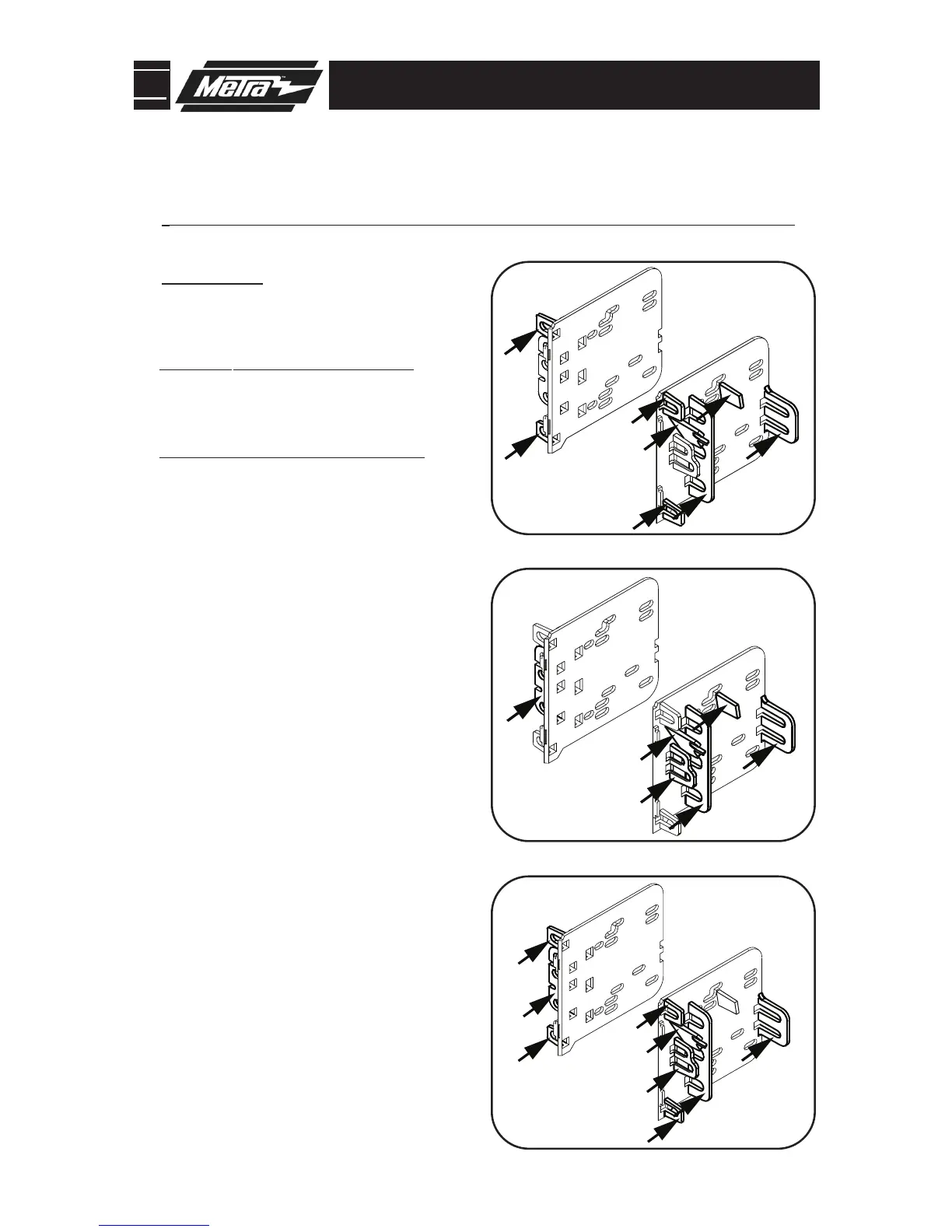 Metra