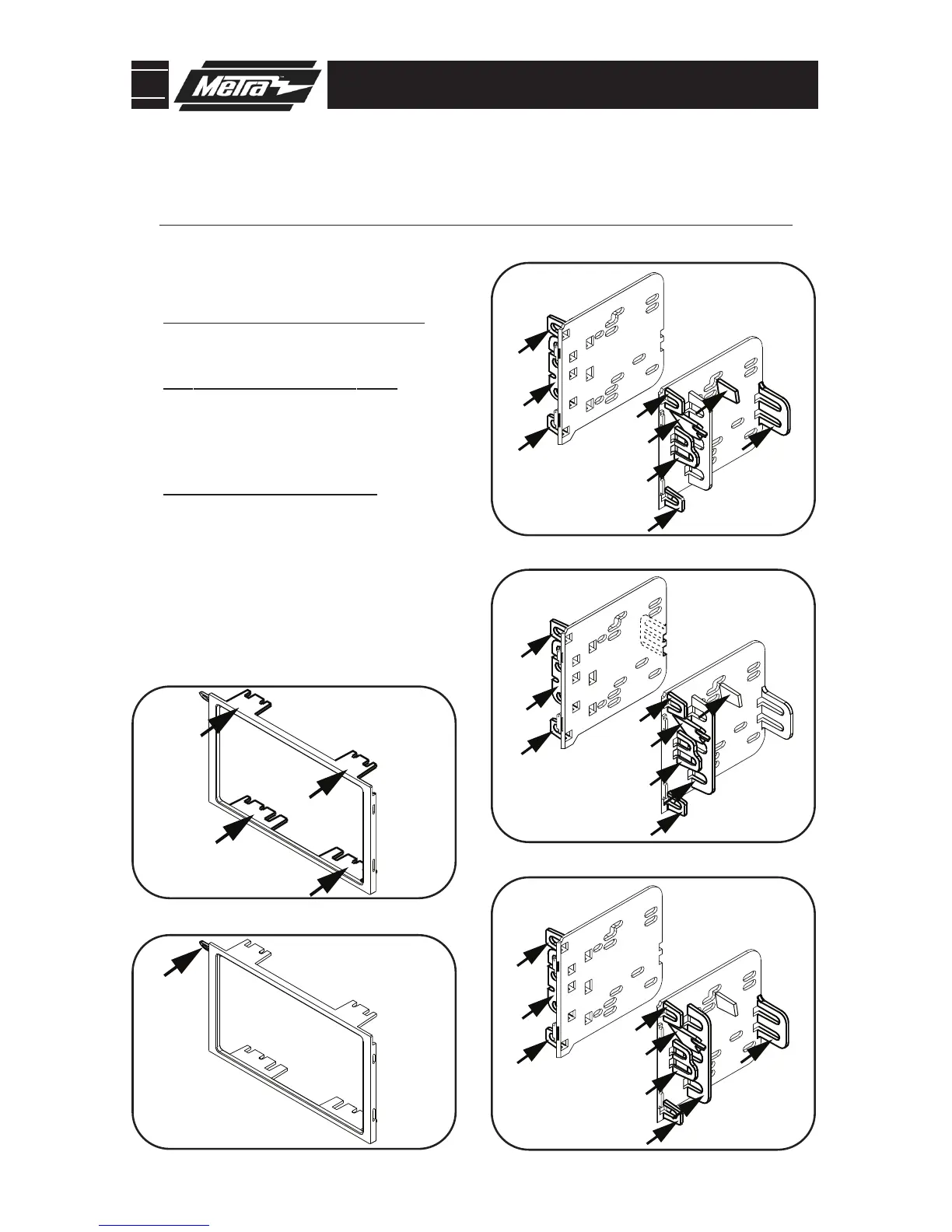 Metra