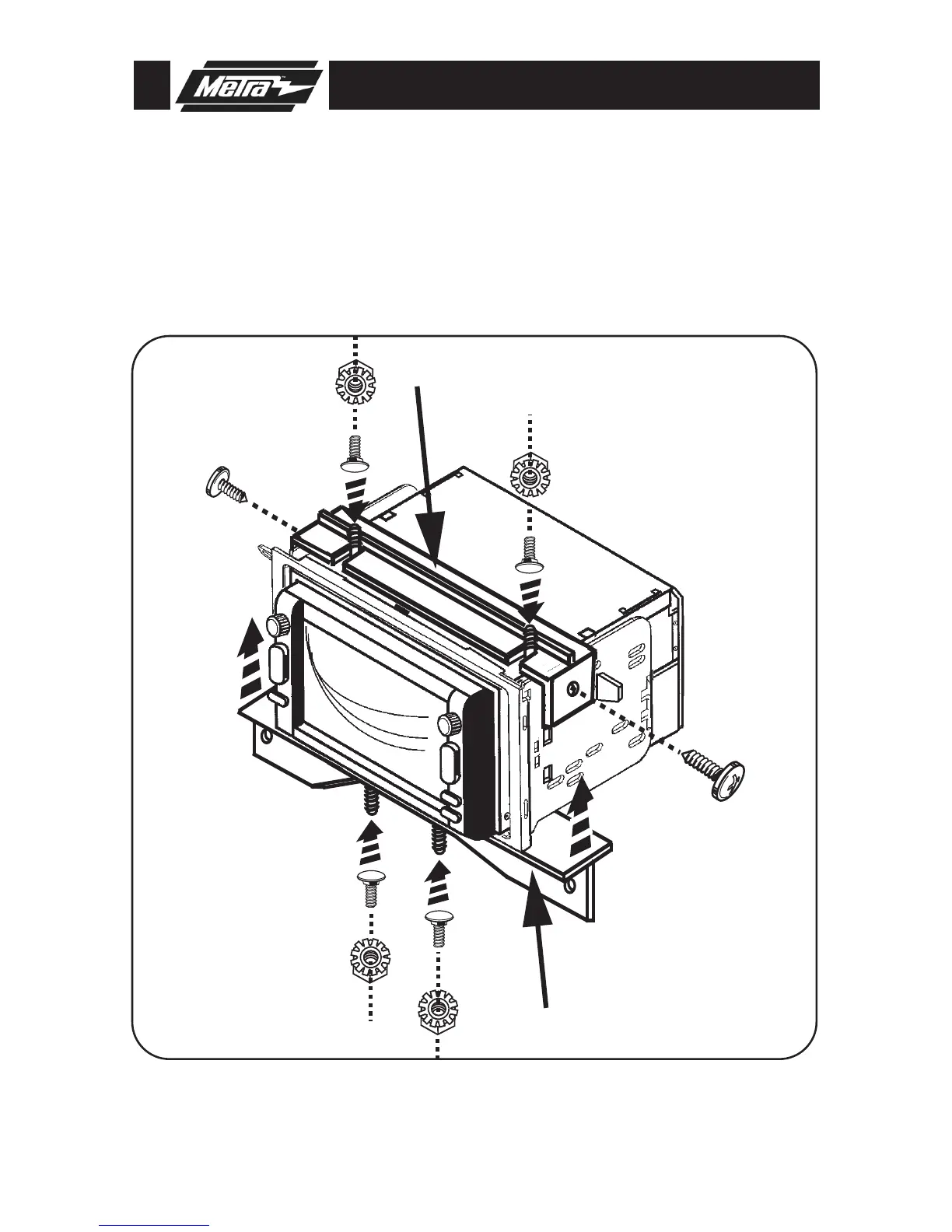 Metra