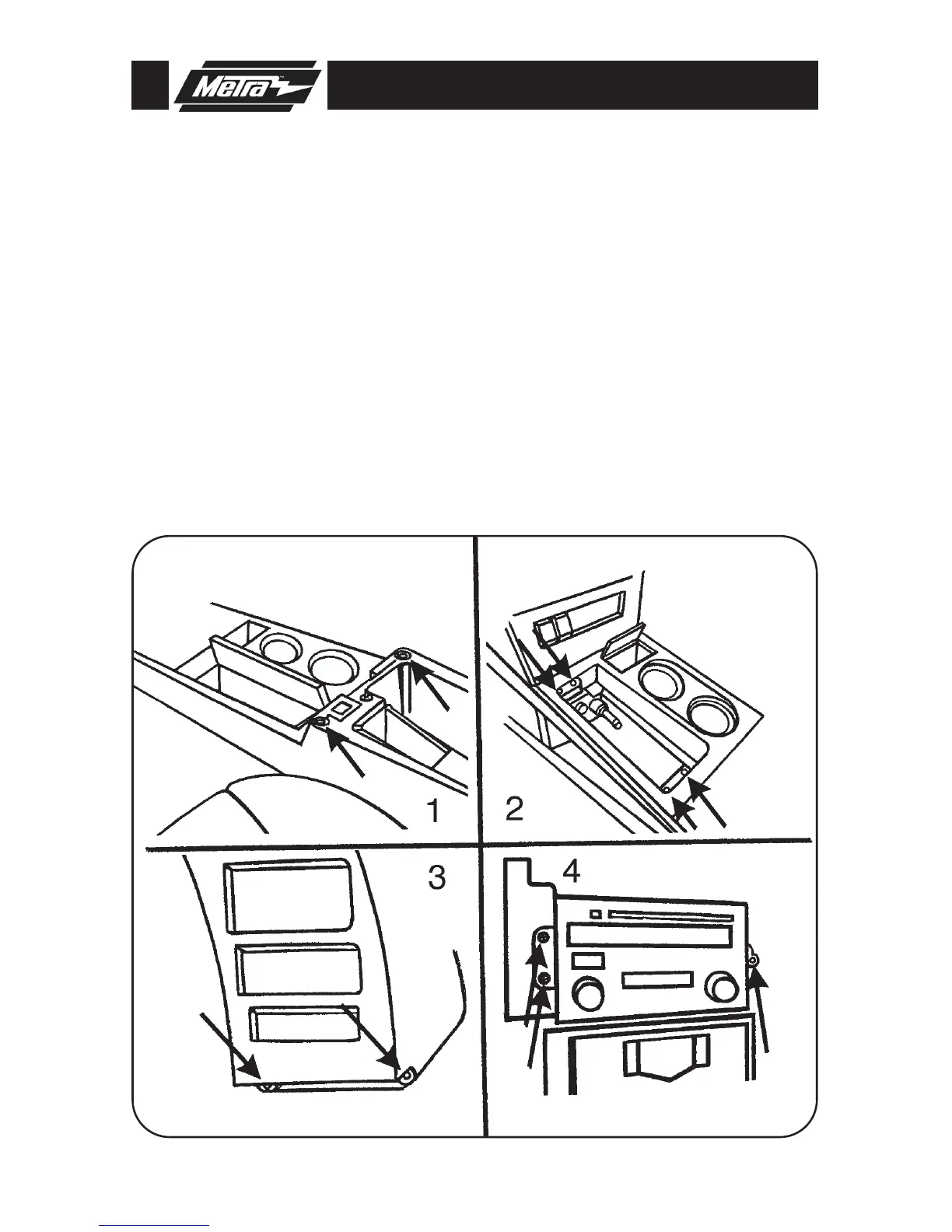 Metra

1

2

3

4