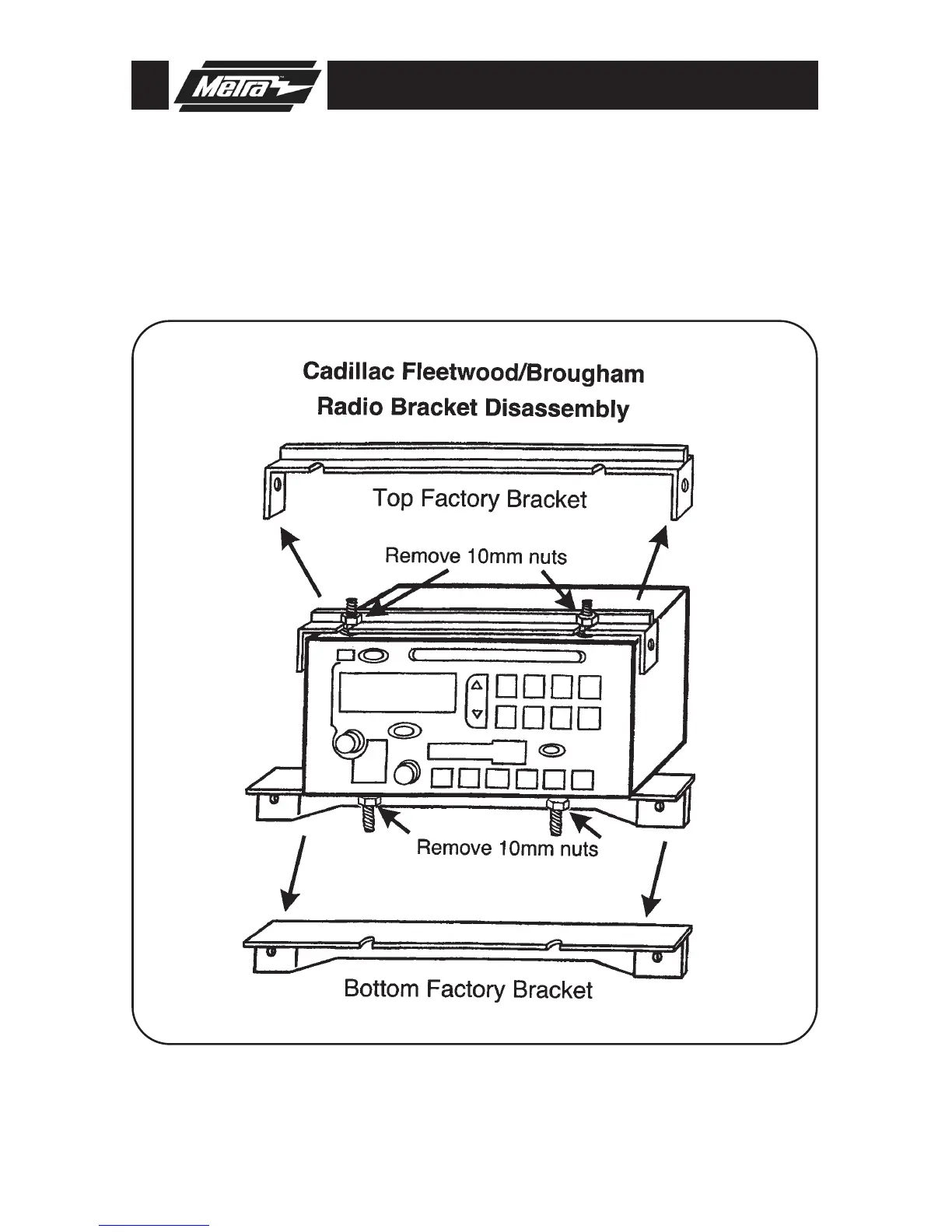 Metra

Cadillac Fleetwood/Brougham
Radio Bracket Disassembly

Top Factory Bracket

Remove 10mm nuts

Remove 10mm nuts

Bottom Factory Bracket