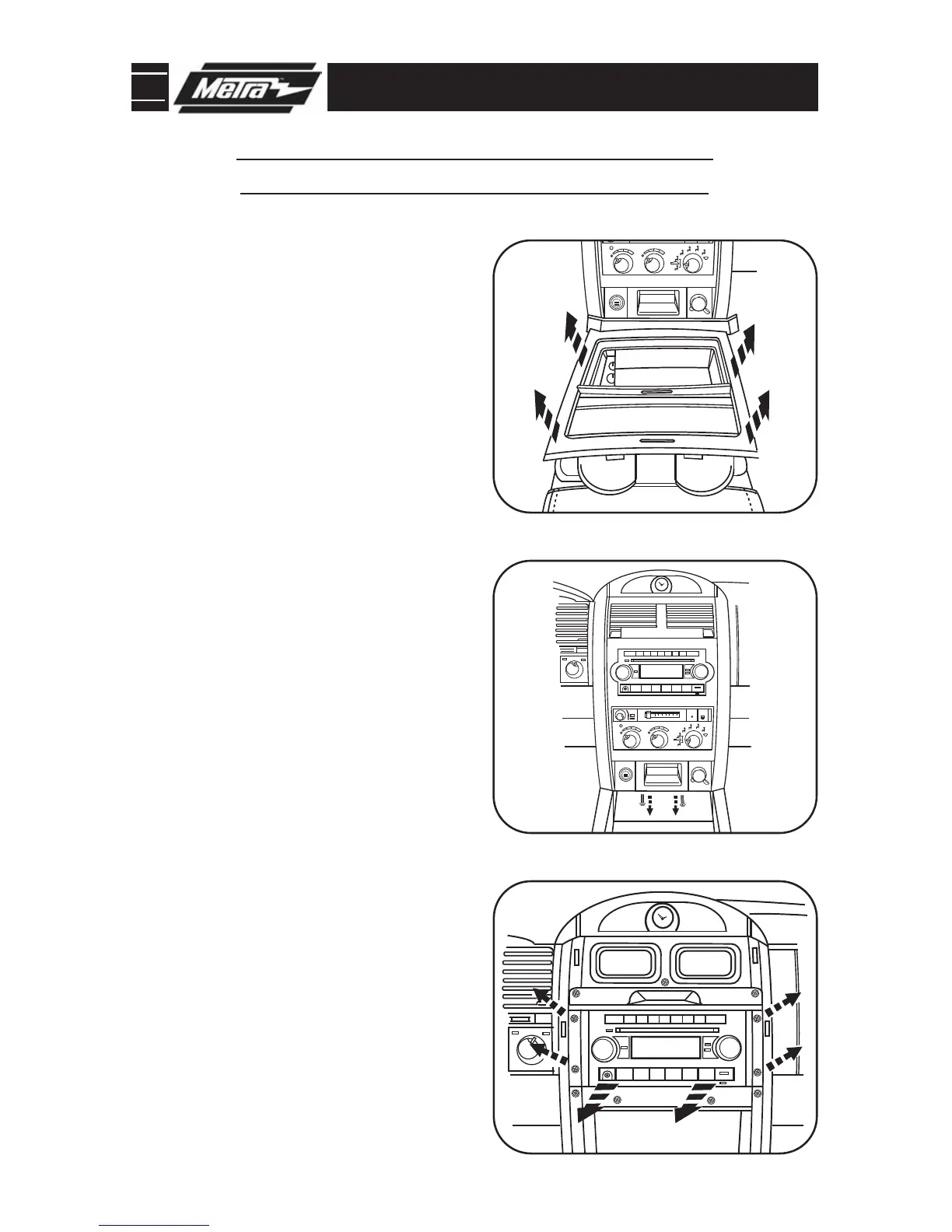 Metra