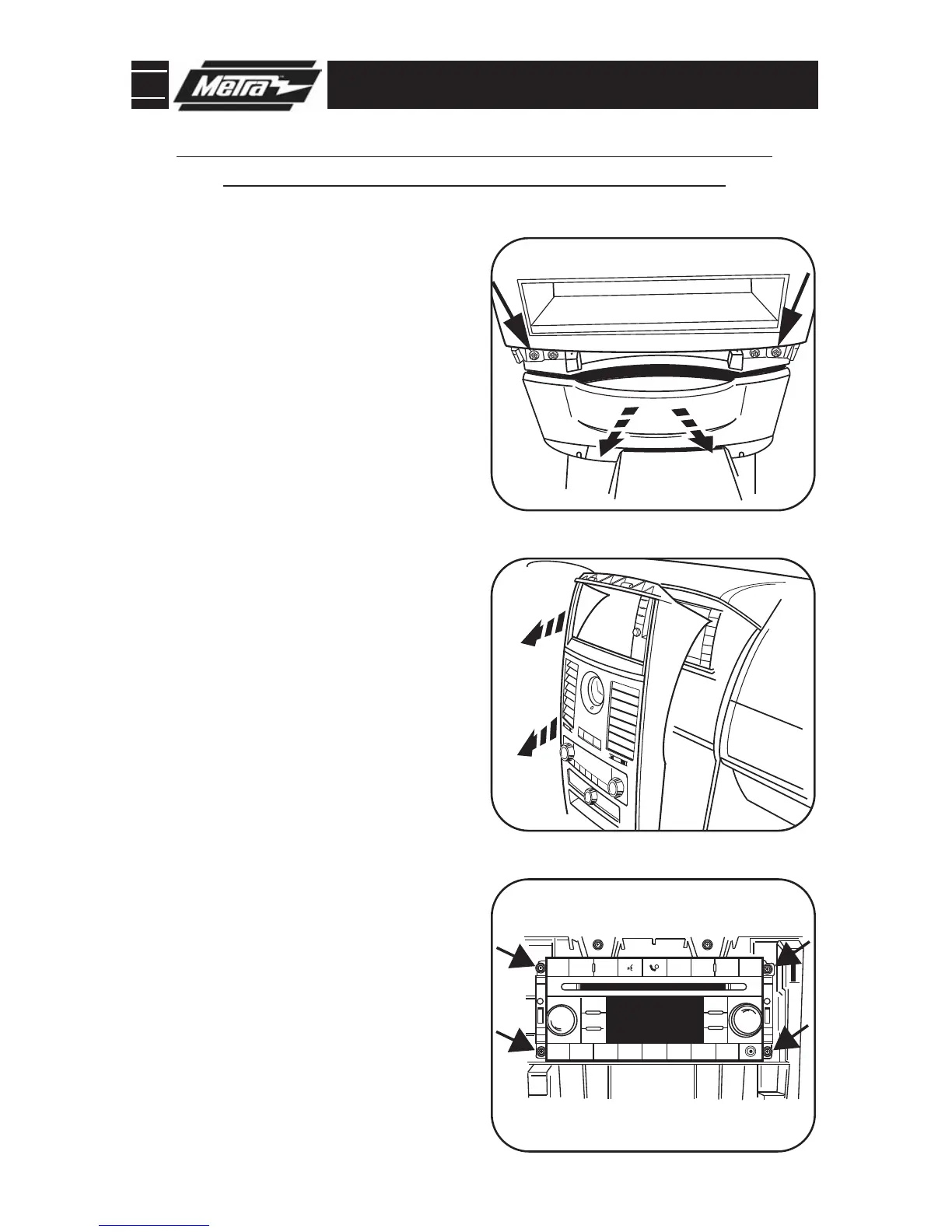 Metra