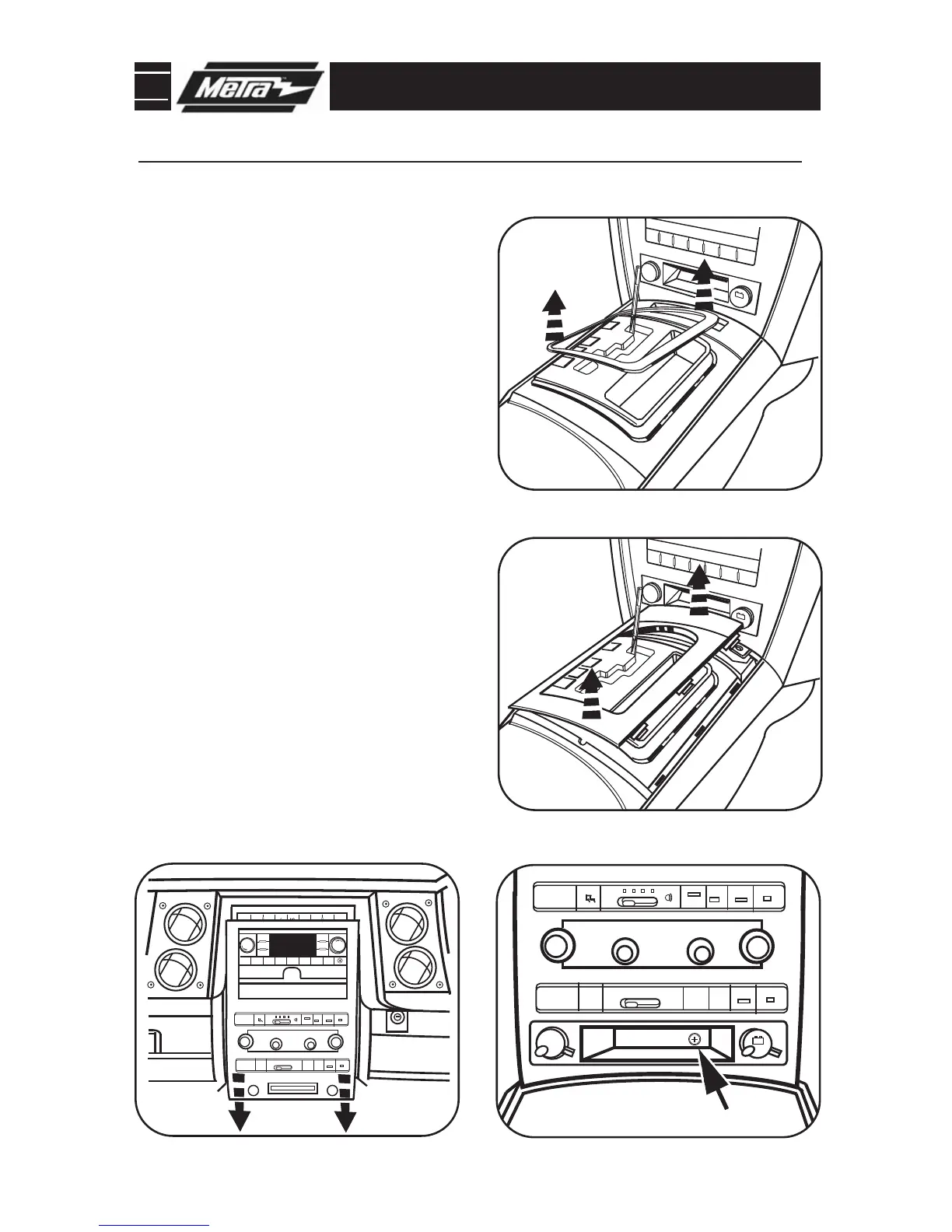 Metra