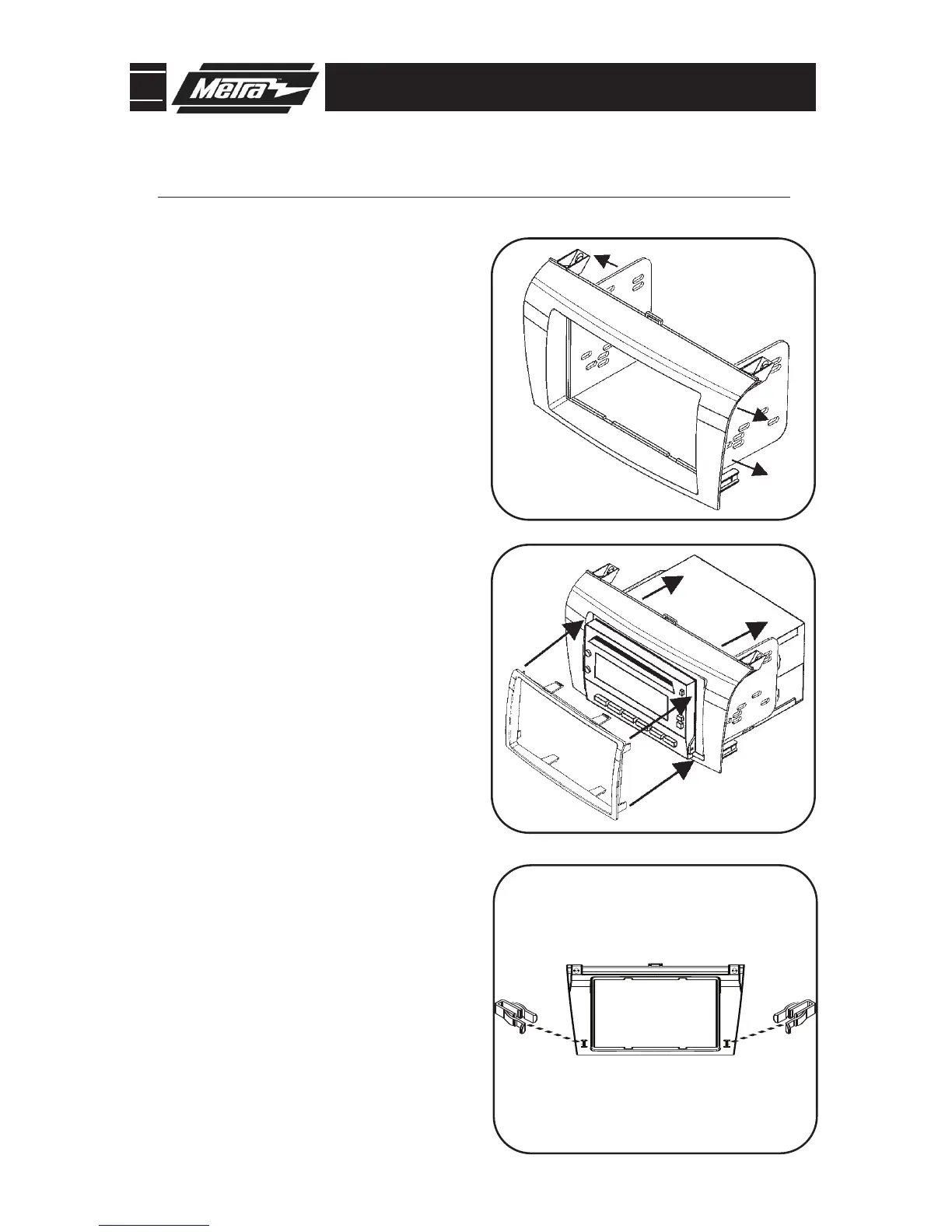 Metra