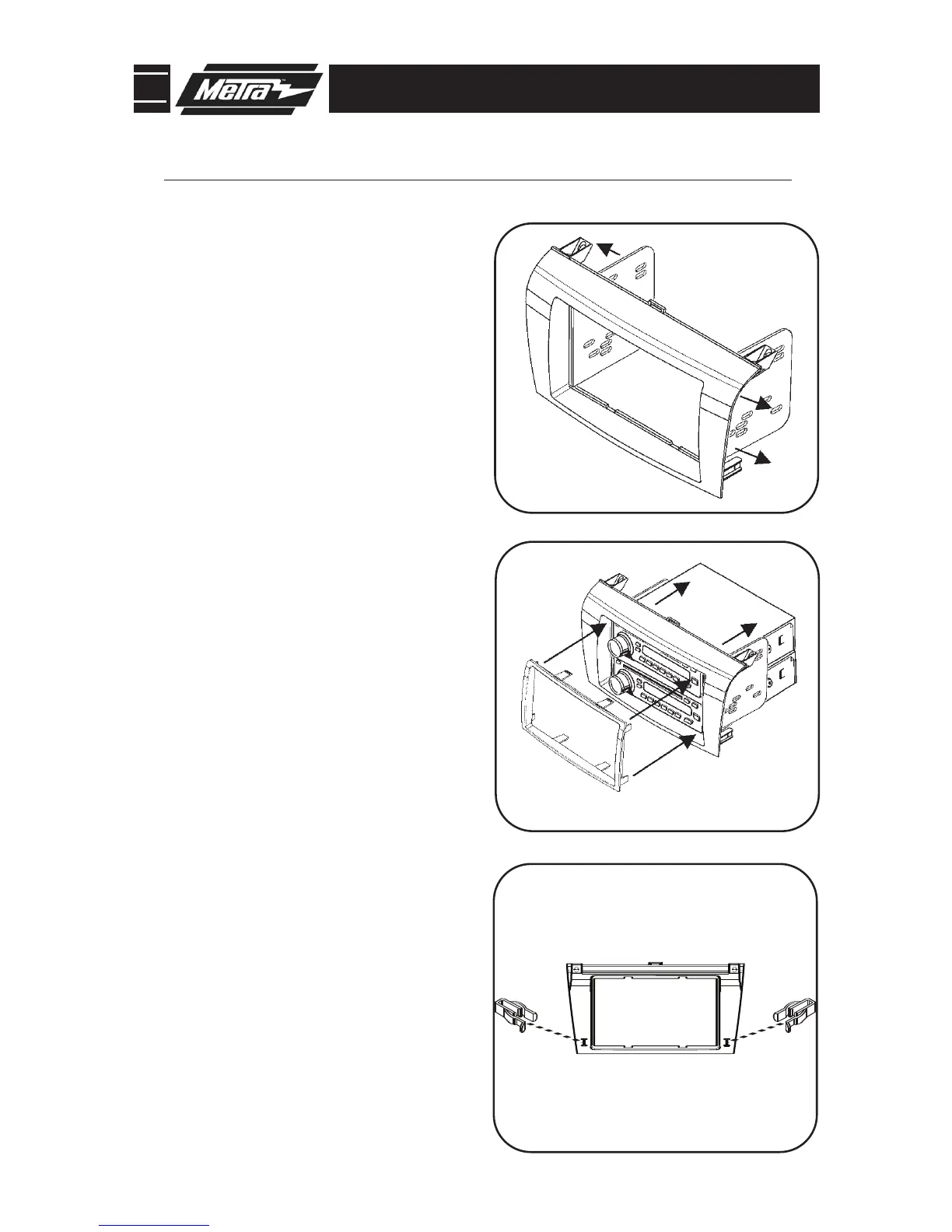 Metra™