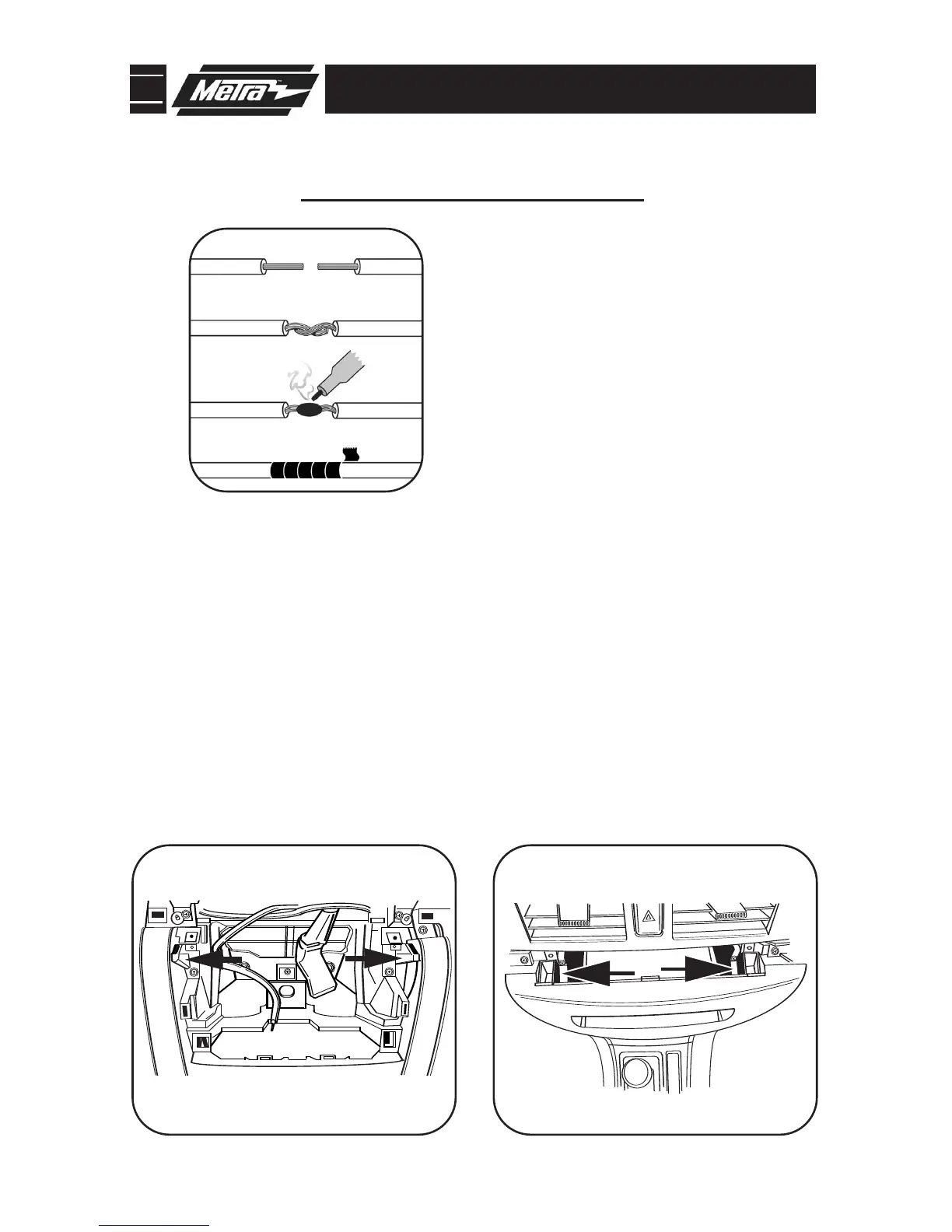 Metra