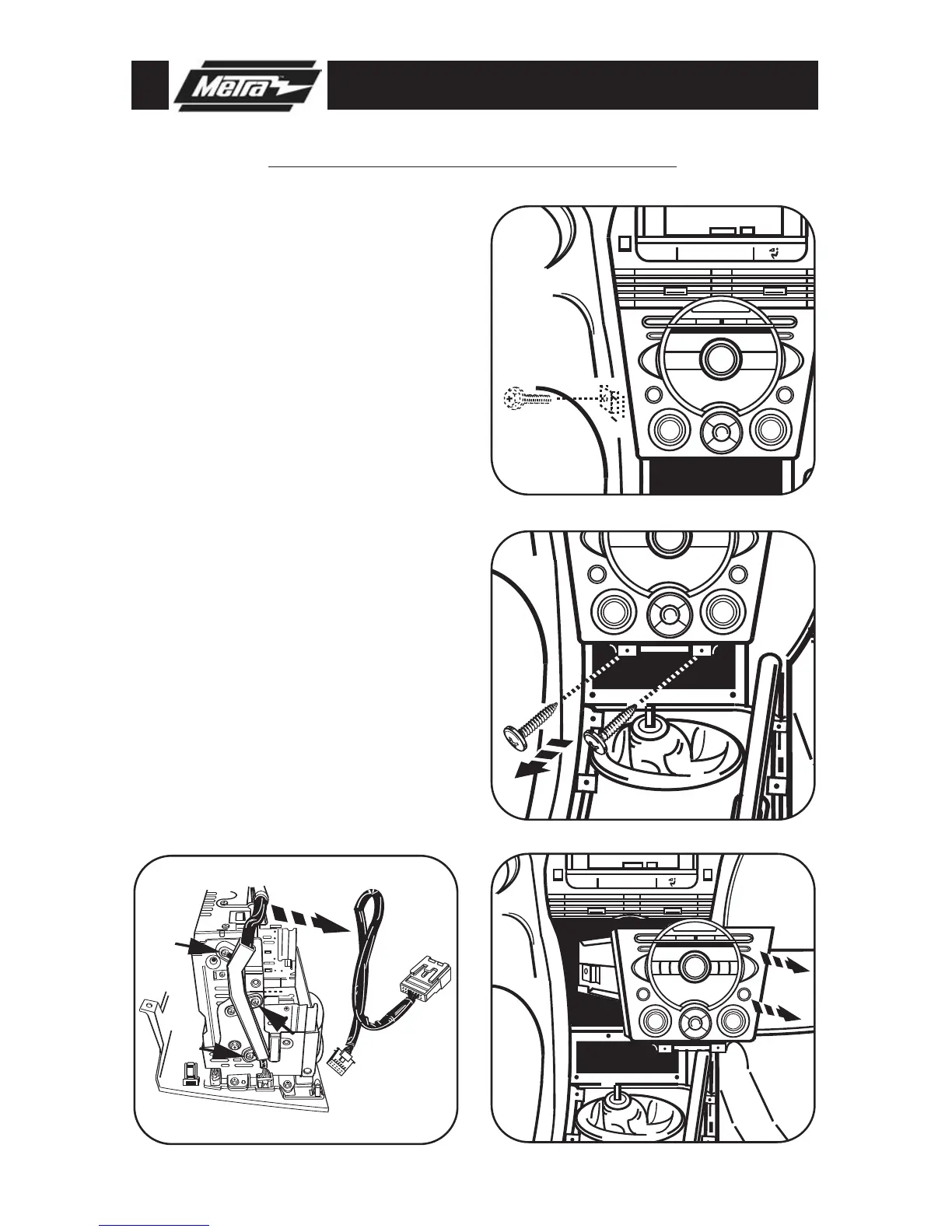 Metra