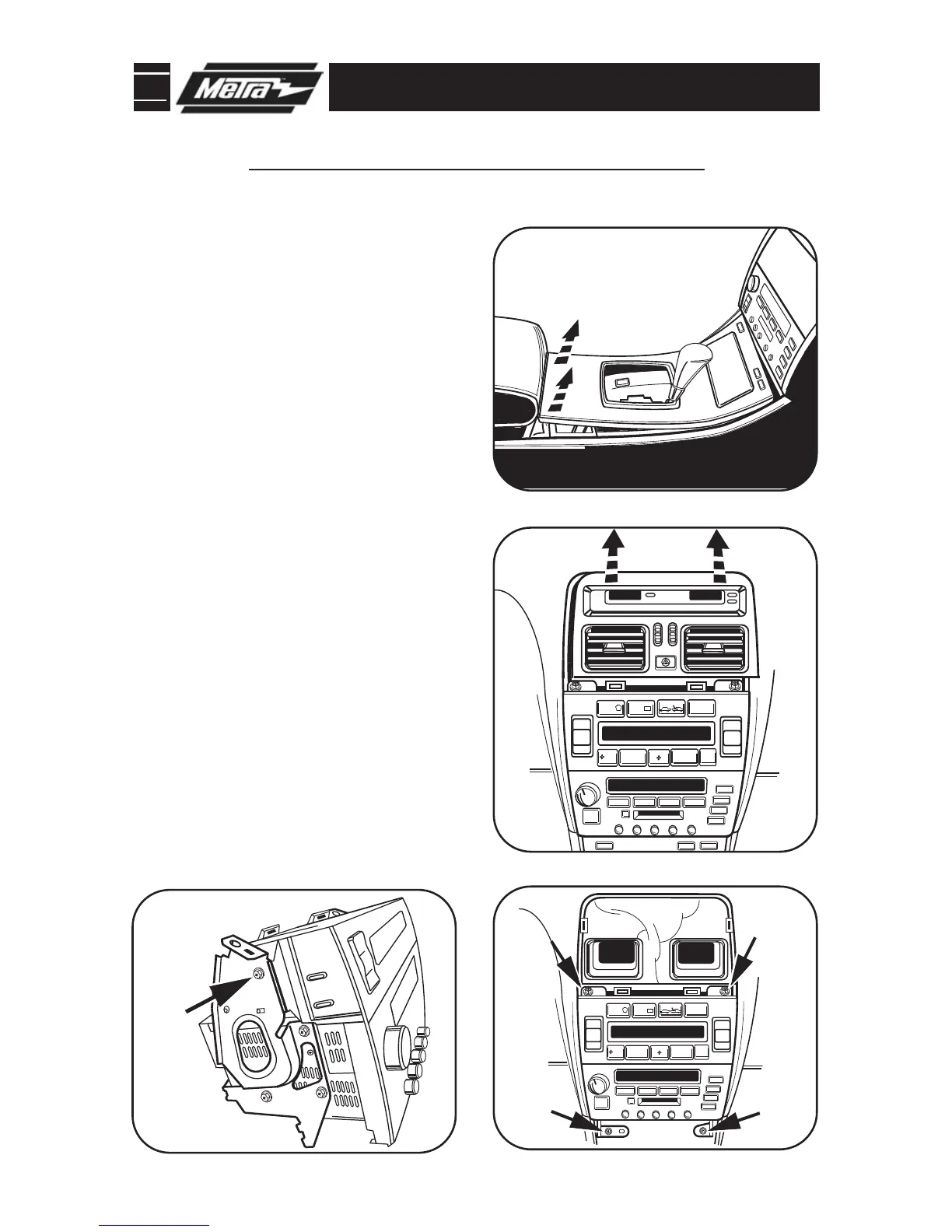 Metra