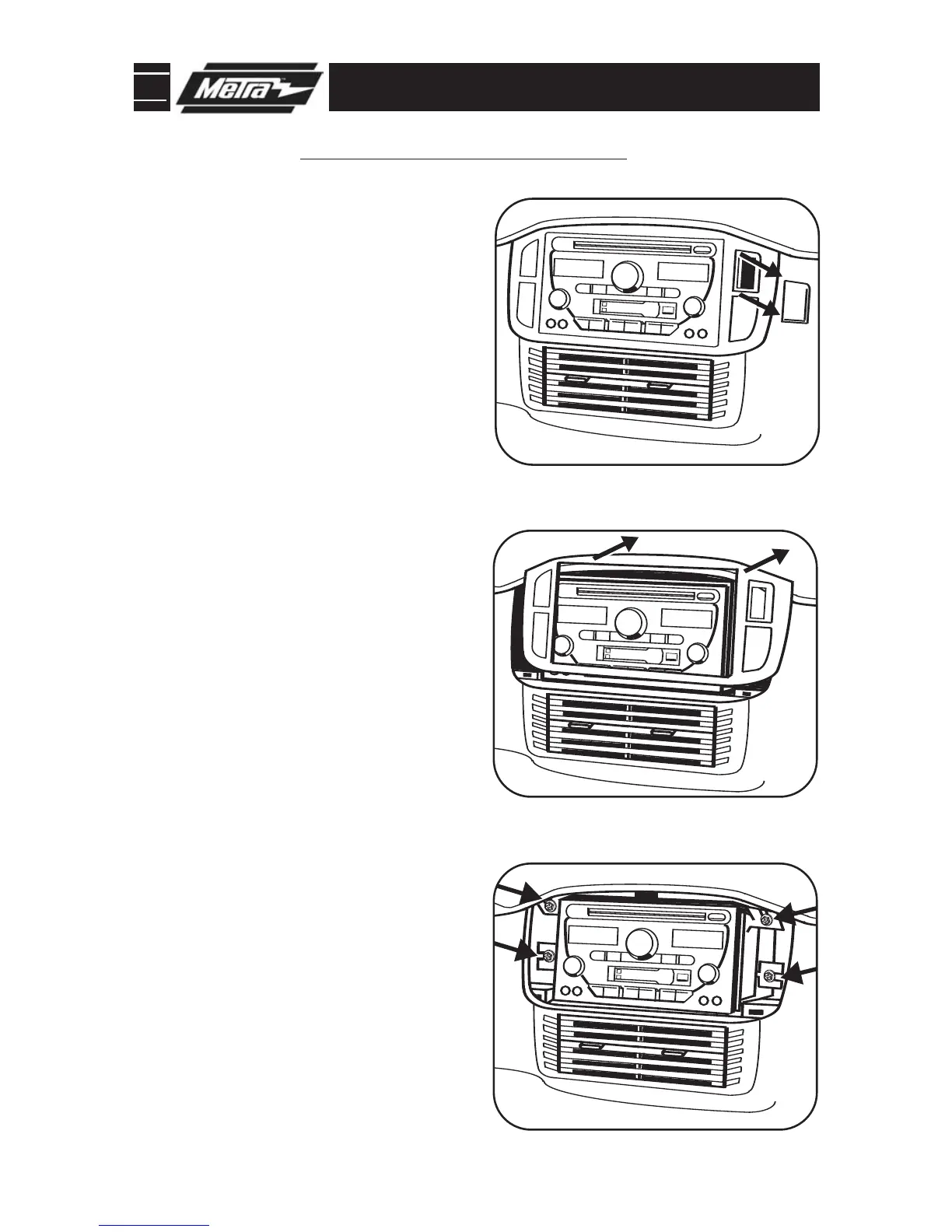 Metra