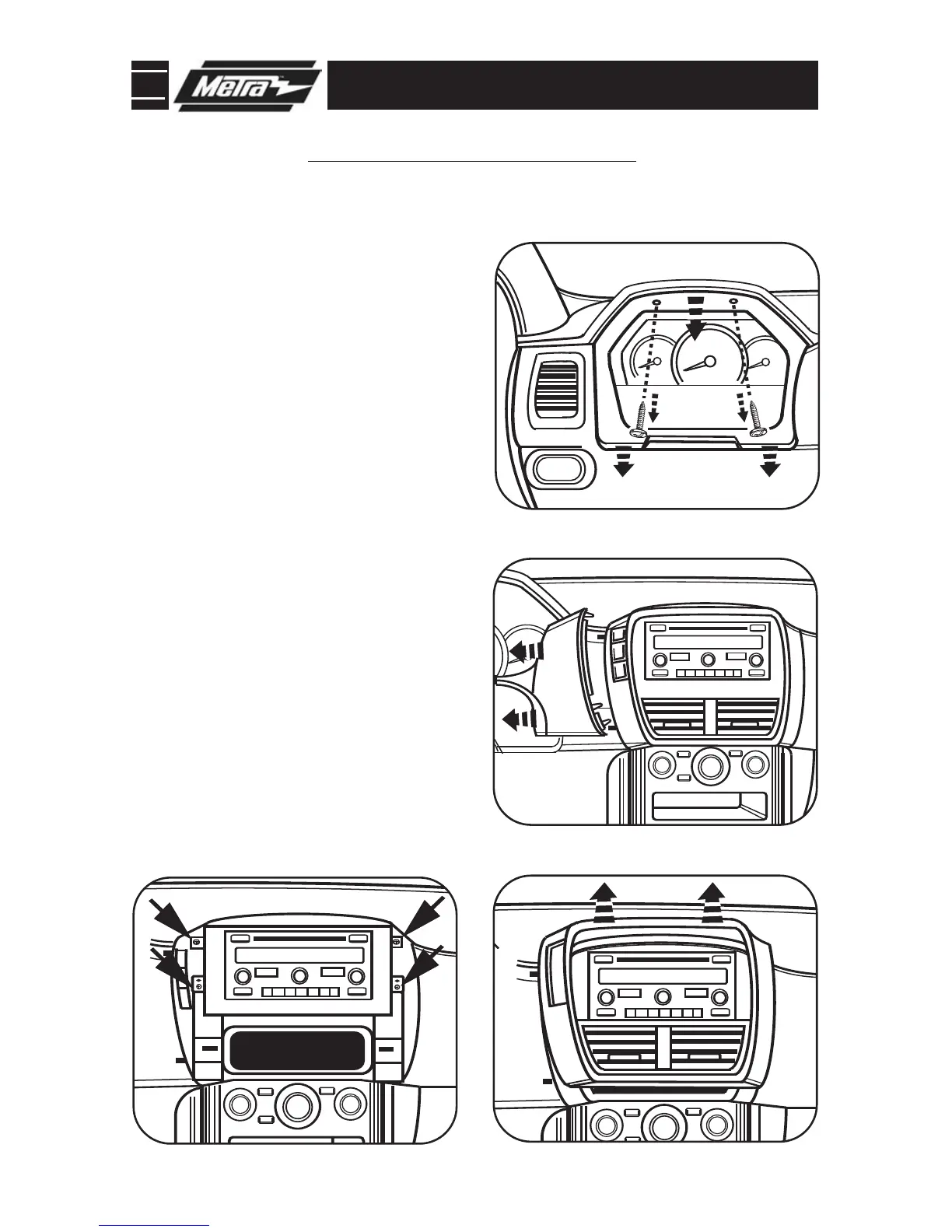 Metra