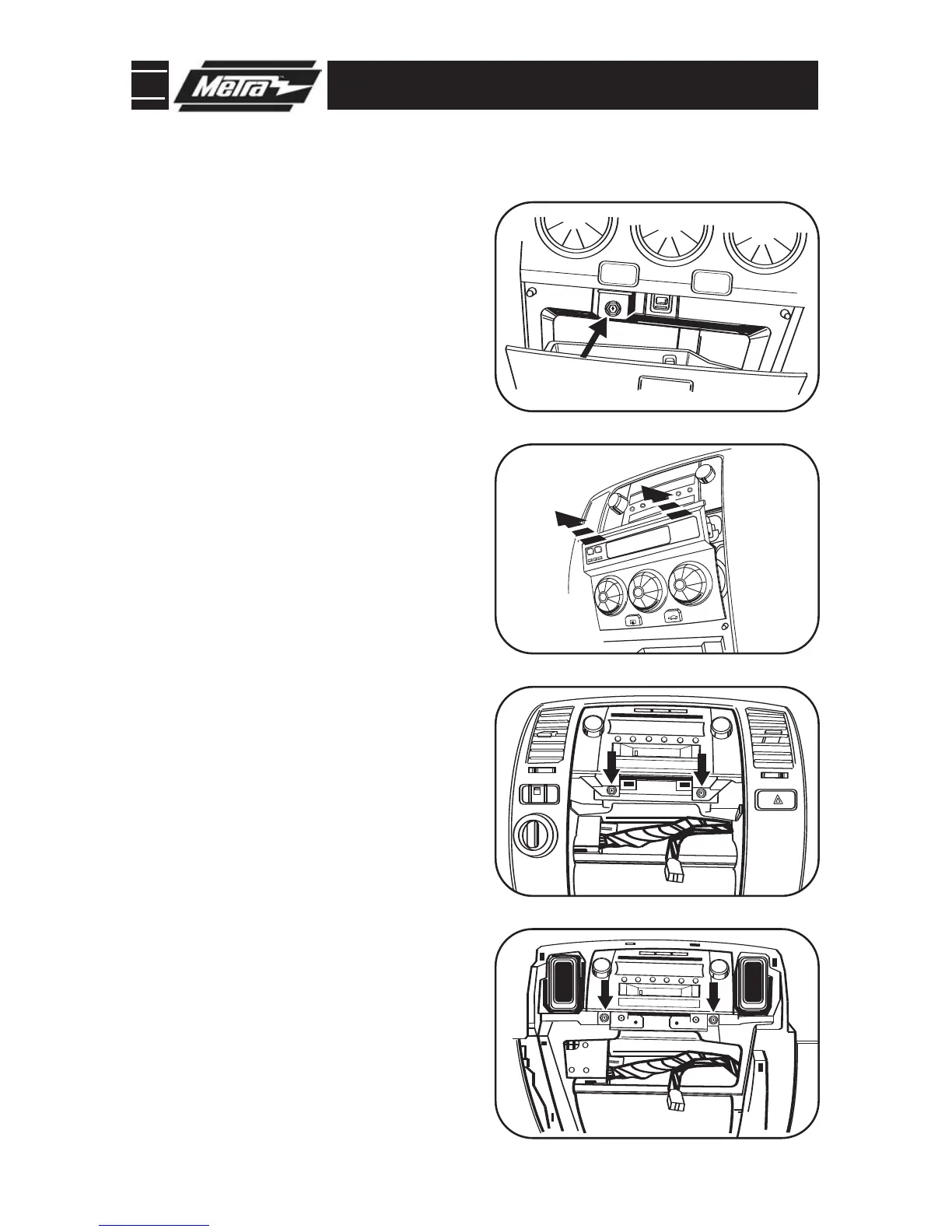 Metra