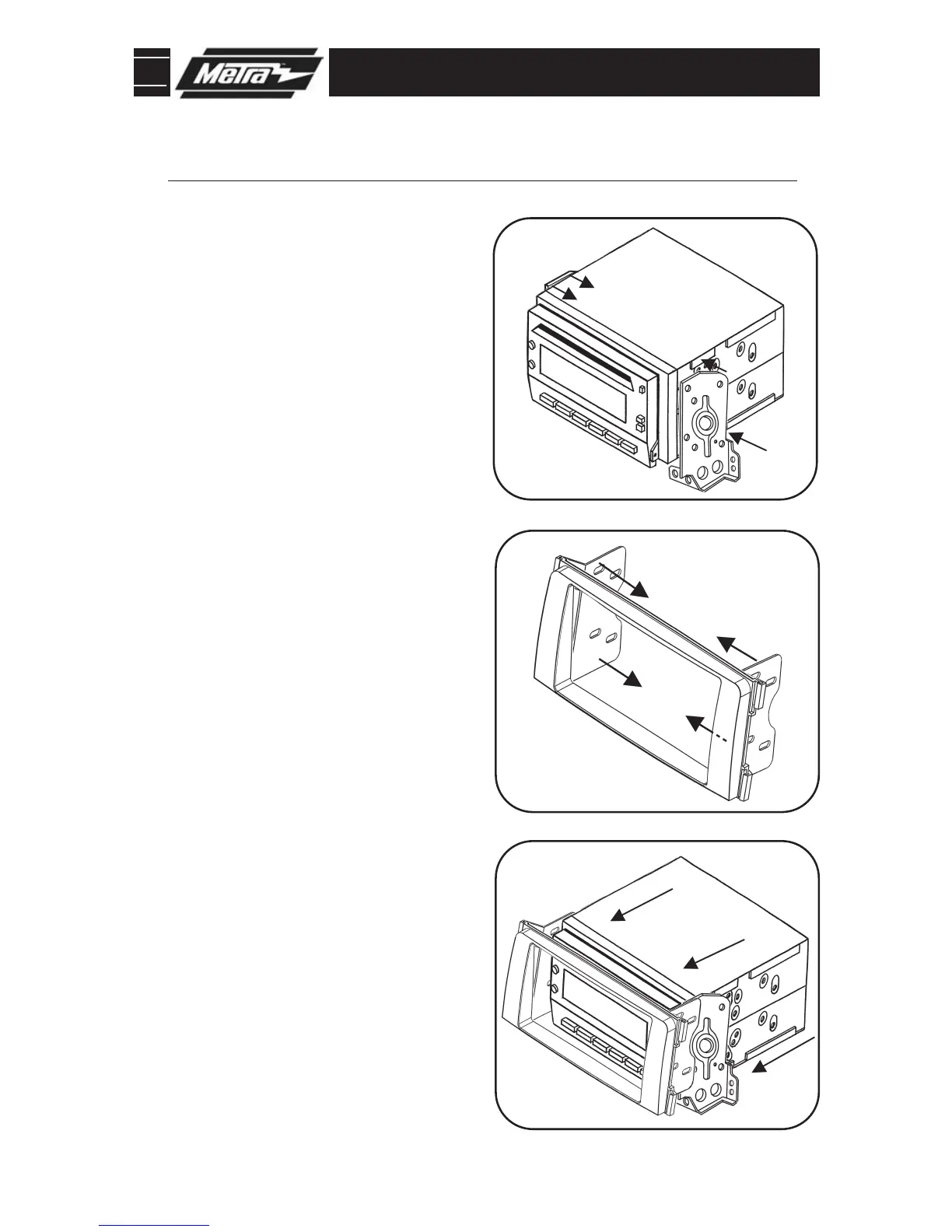 Metra