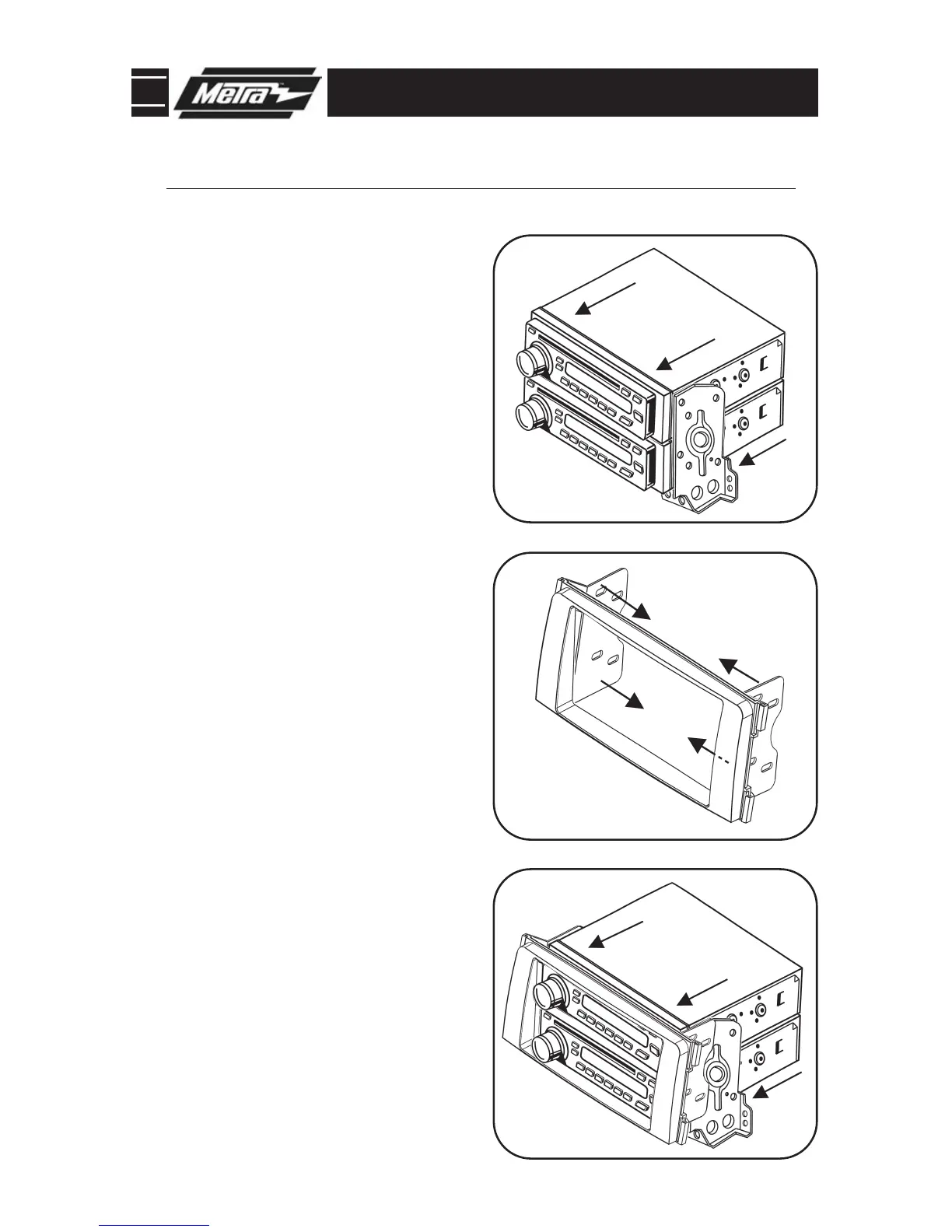 Metra