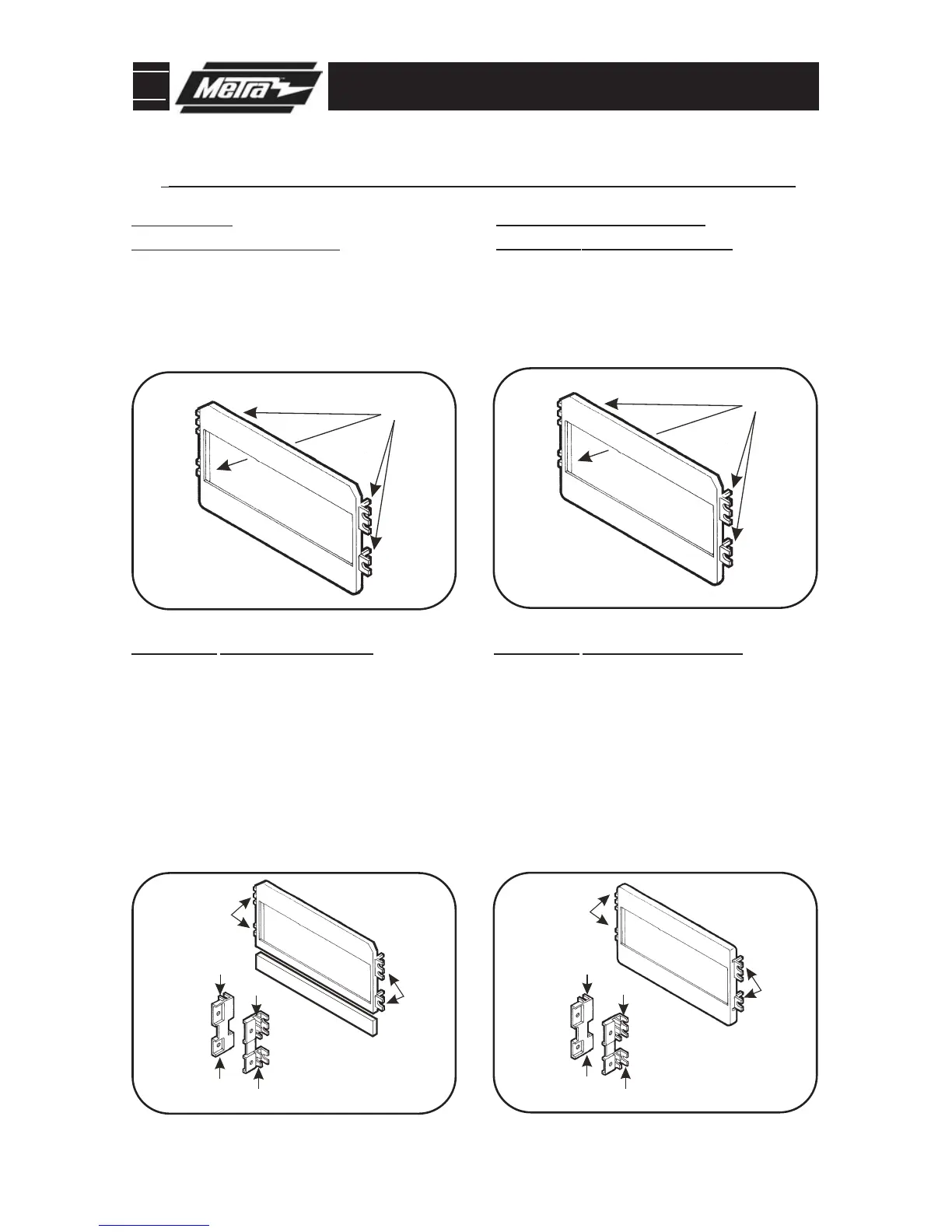 Metra