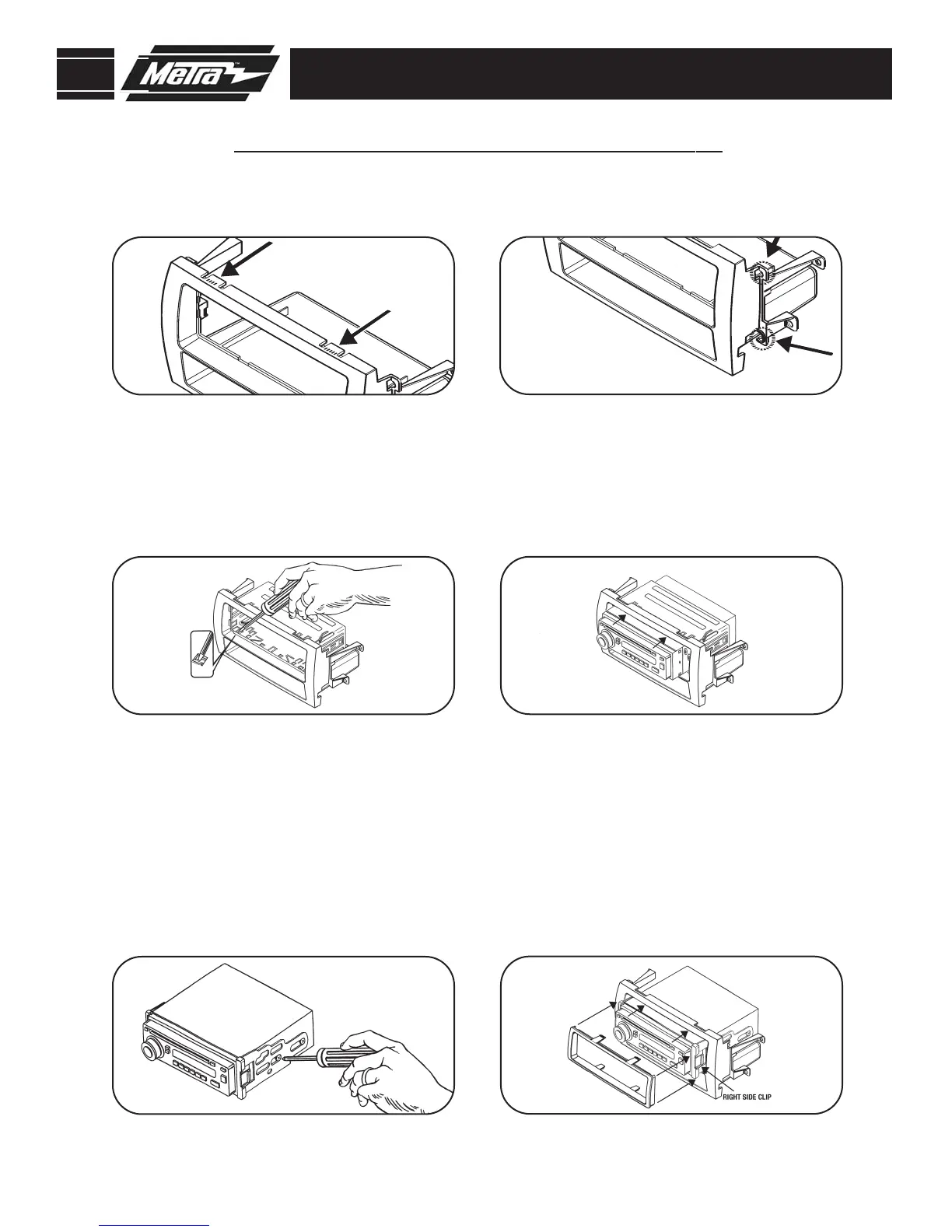 Metra™

RIGHT SIDE CLIP