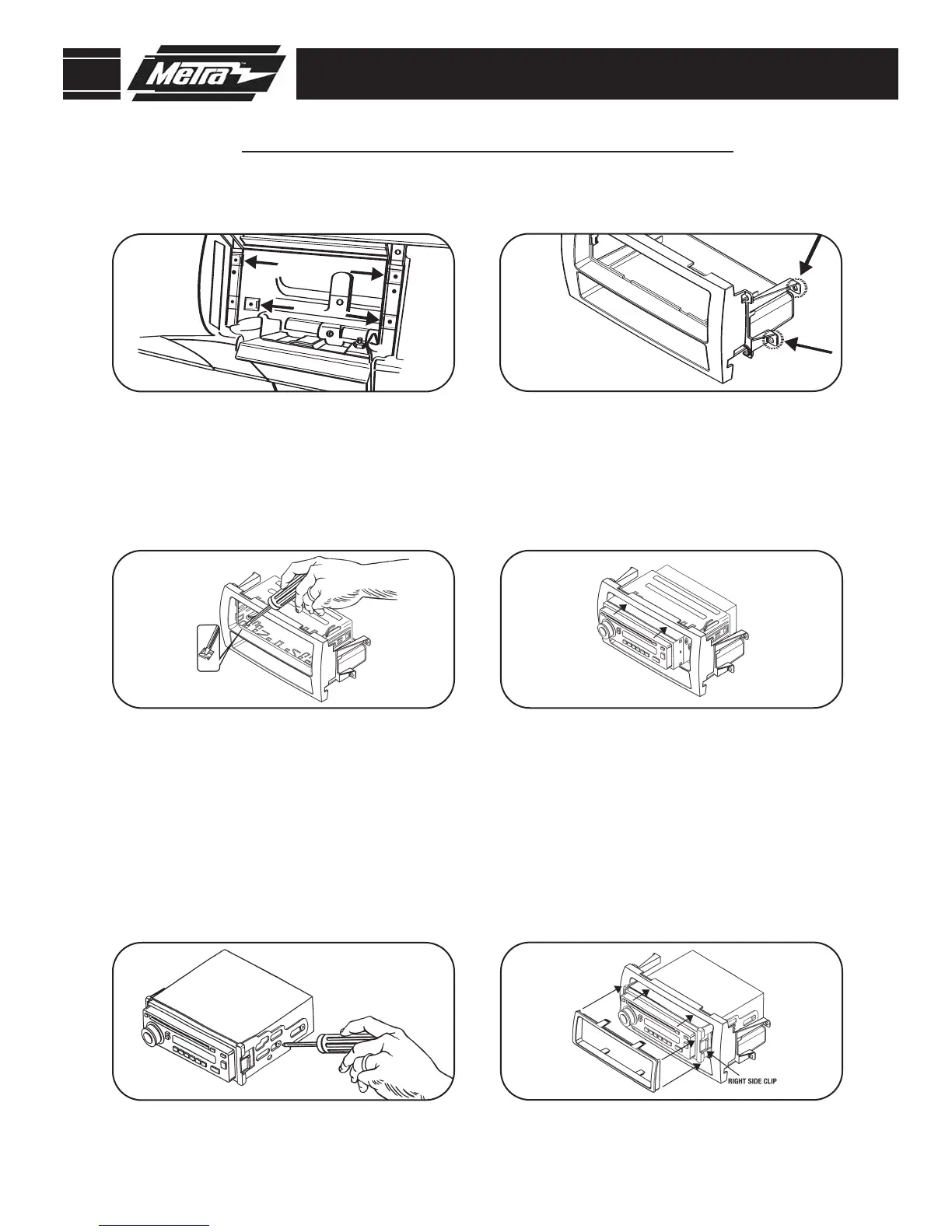 Metra™

RIGHT SIDE CLIP