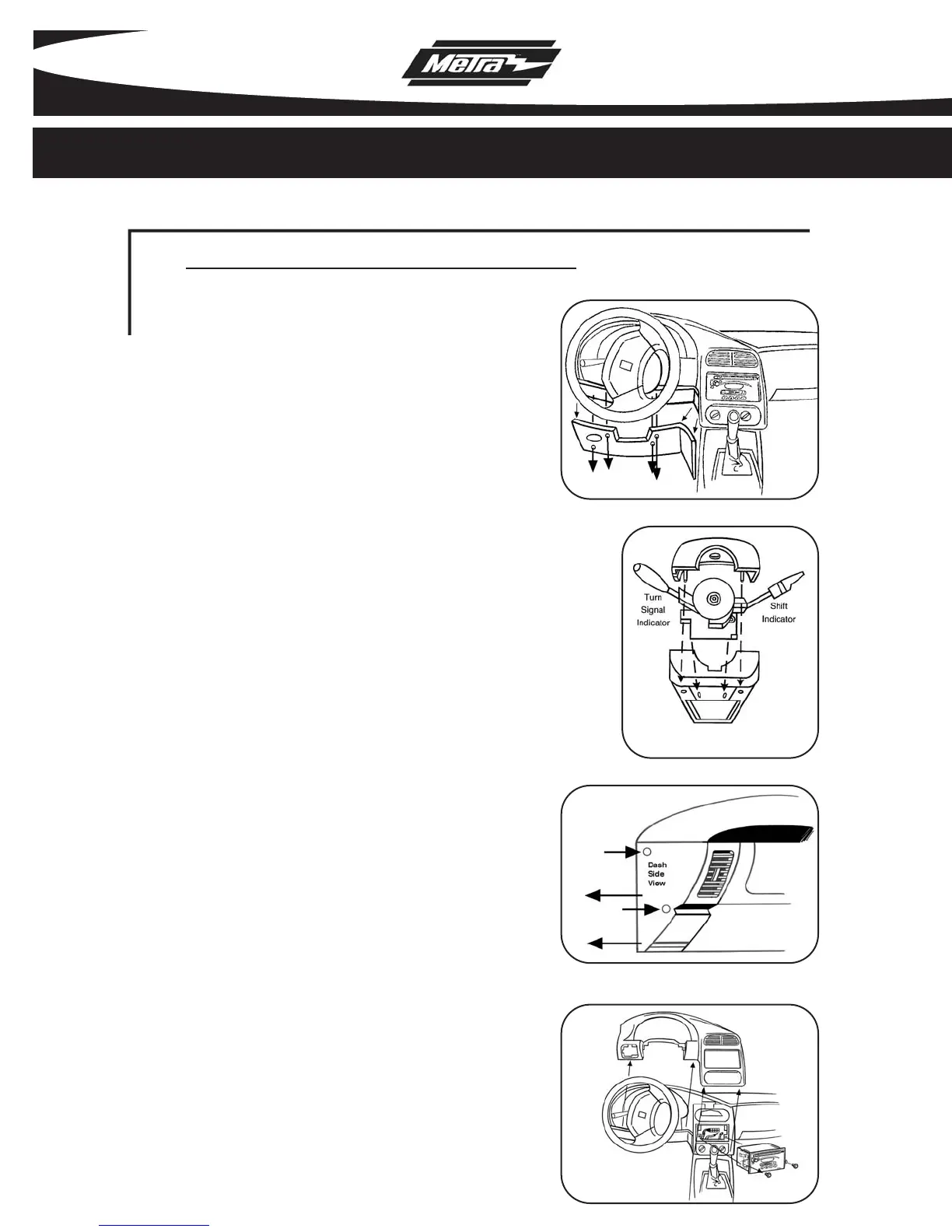 Metra

Turn Signal Indicator

Shift Indicator

Dash Side View