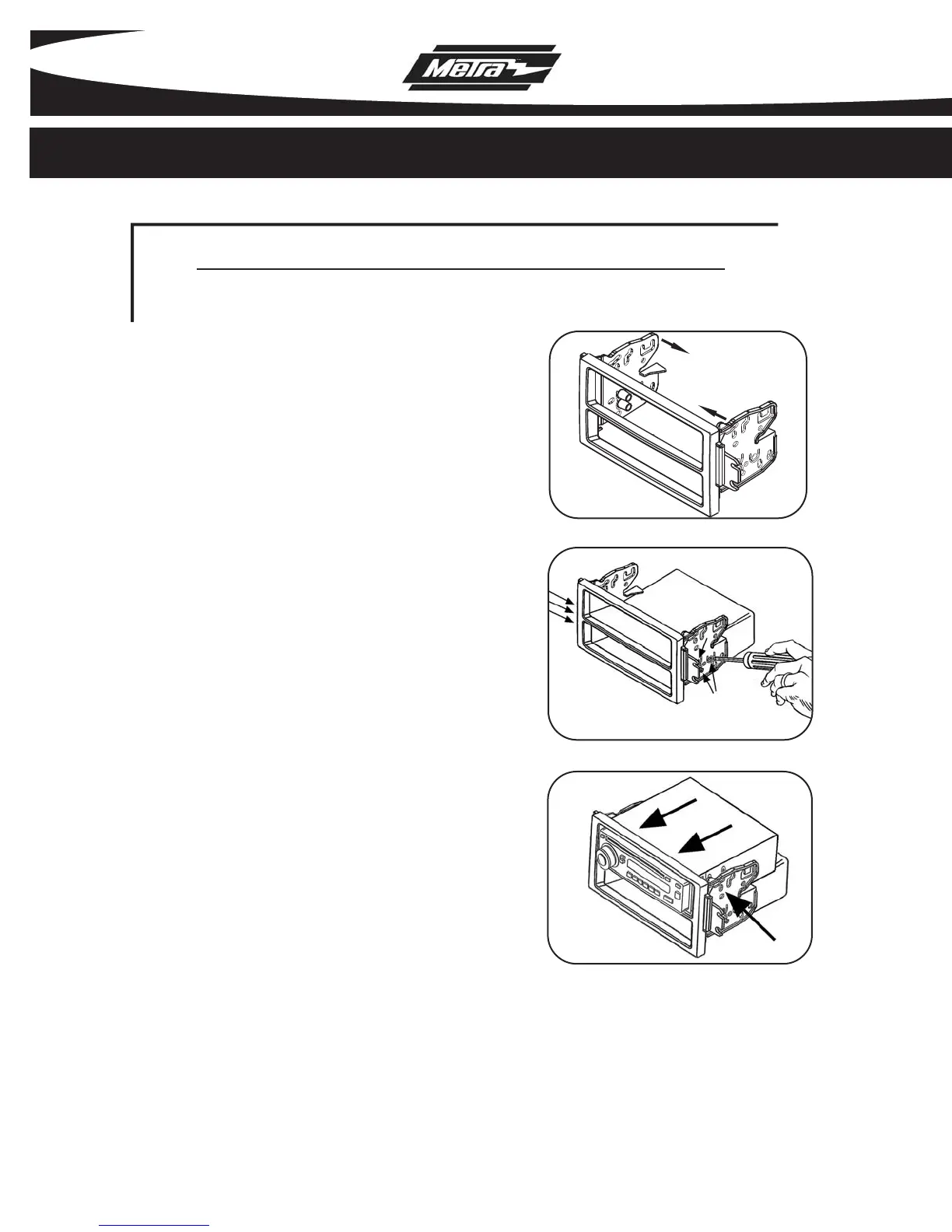 Metra