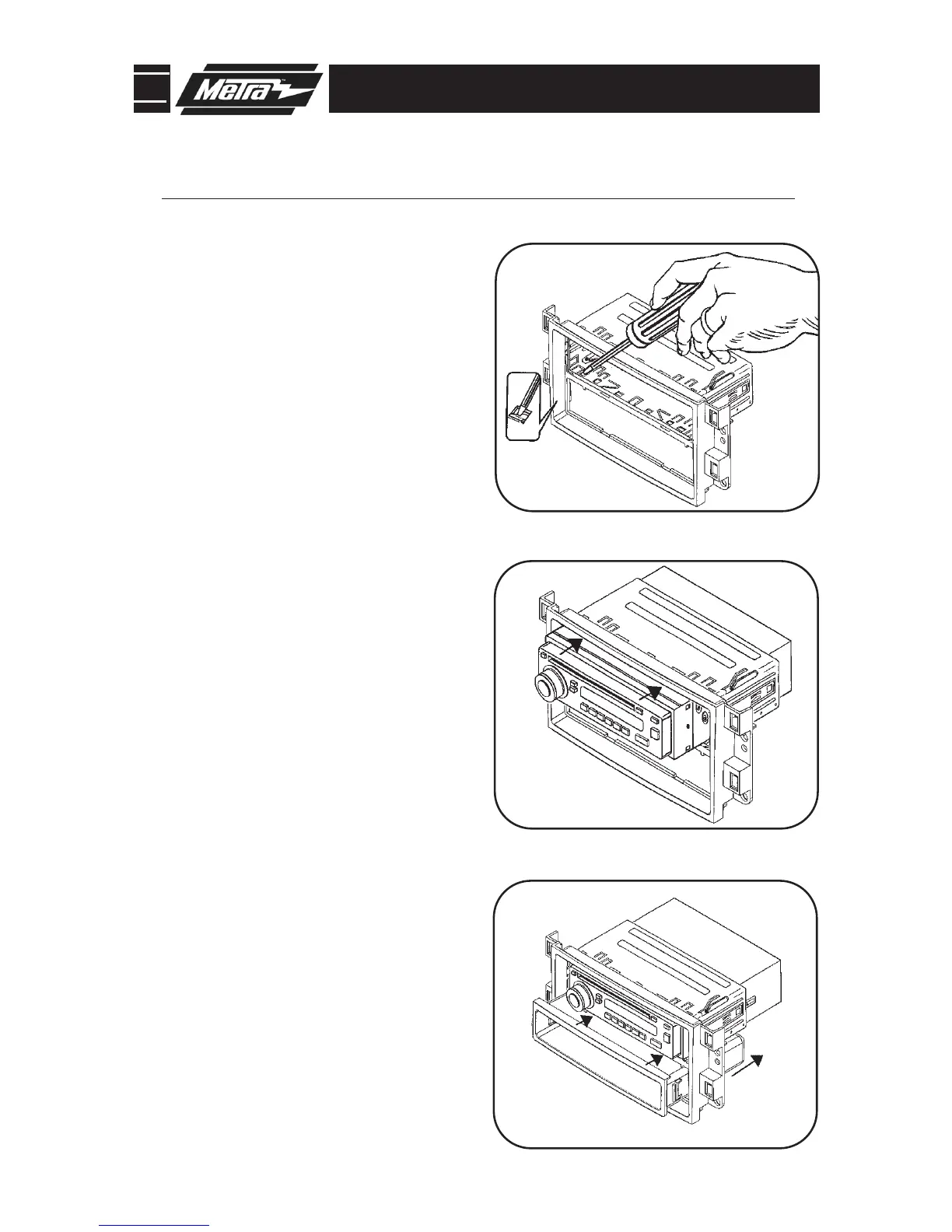 Metra