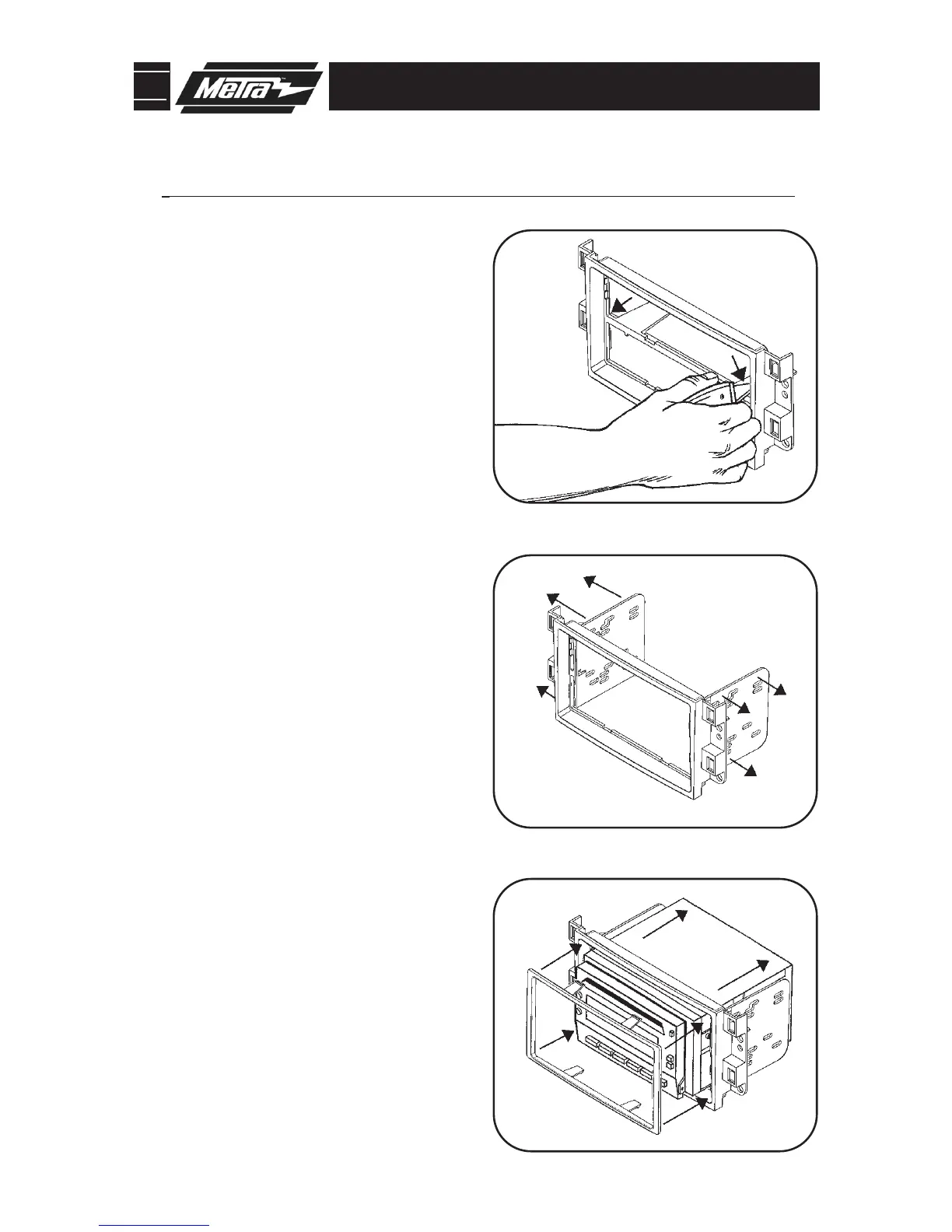 Metra