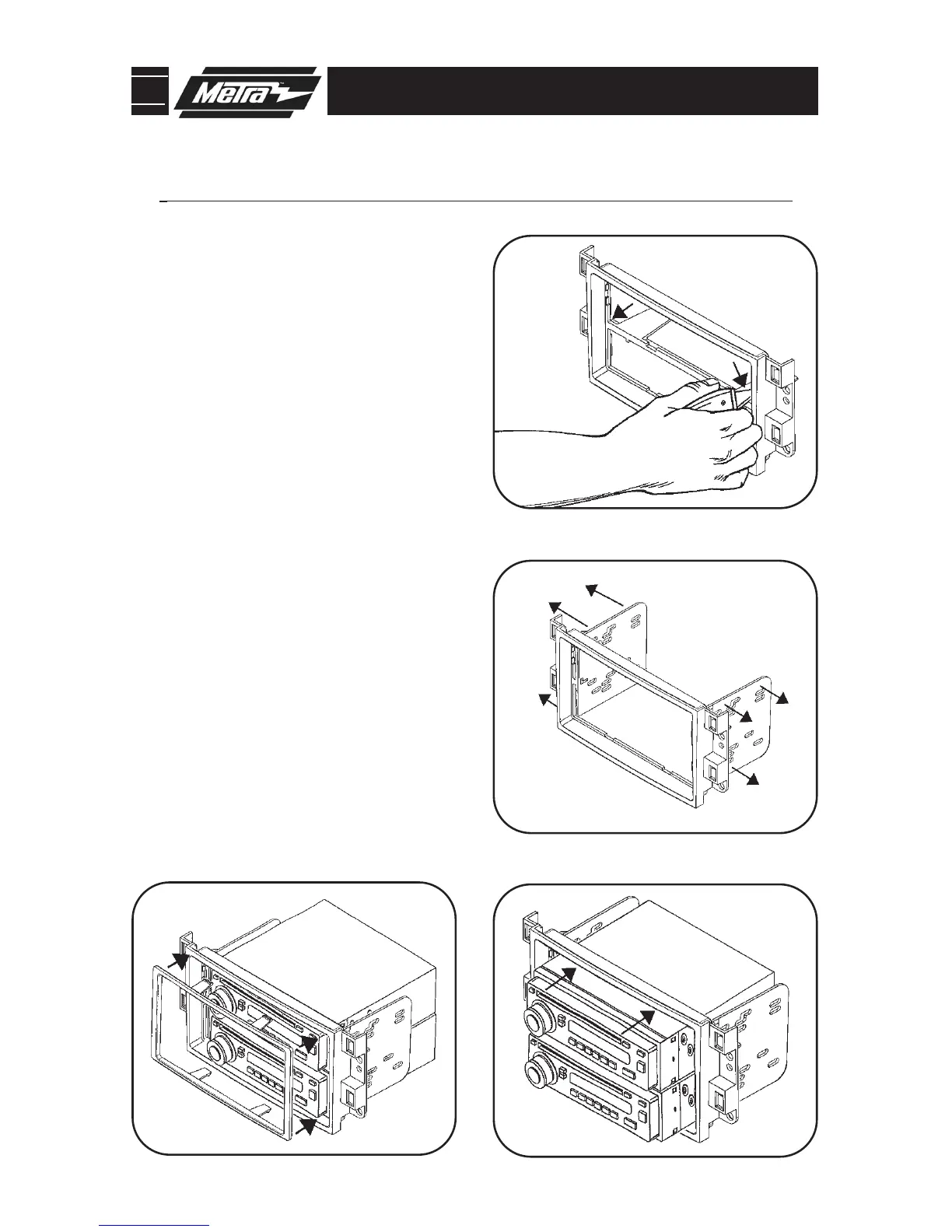 Metra